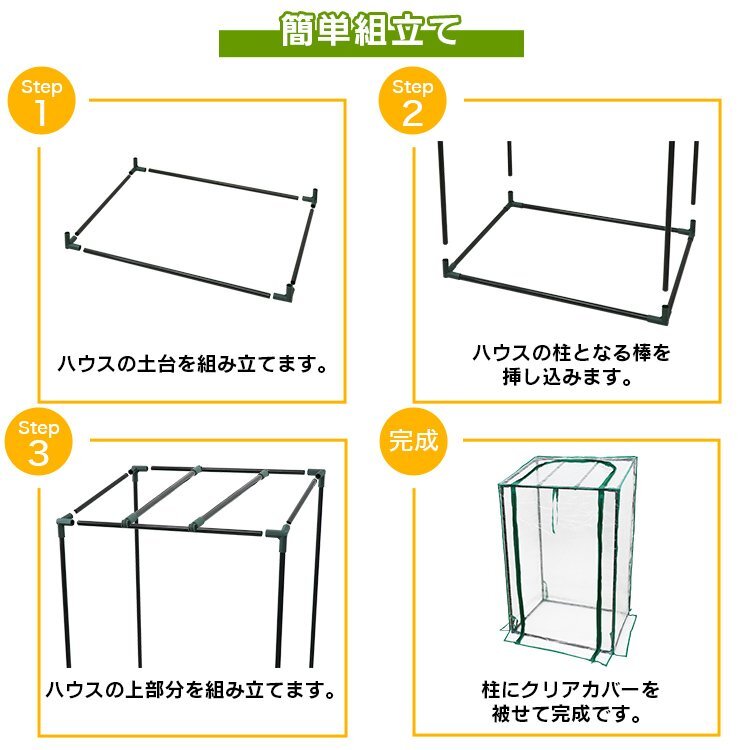 簡単組立て

Step 1
ハウスの土台を組み立てます。

Step 2
ハウスの柱となる棒を挿し込みます。

Step 3
ハウスの上部分を組み立てます。

完成
柱にクリアカバーを被せて完成です。