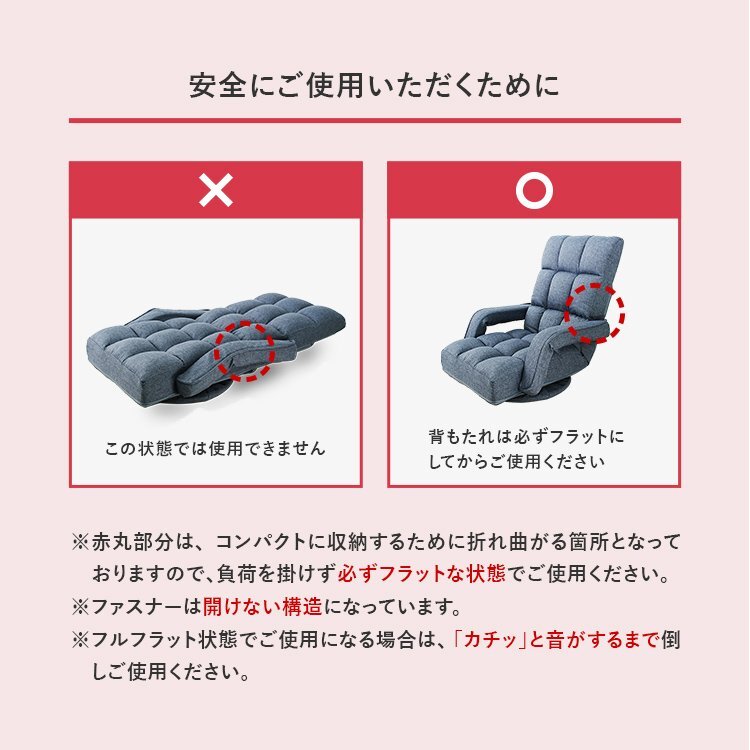 安全にご使用いただくために

×

この状態では使用できません

○

背もたれは必ずフラットにしてからご使用ください

※赤丸部分は、コンパクトに収納するために折れ曲がる箇所となっておりますので、負荷を掛けず必ずフラットな状態でご使用ください。

※ファスナーは開けない構造になっています。

※フルフラット状態でご使用になる場合は、「カチッ」と音がするまで倒しご使用ください。