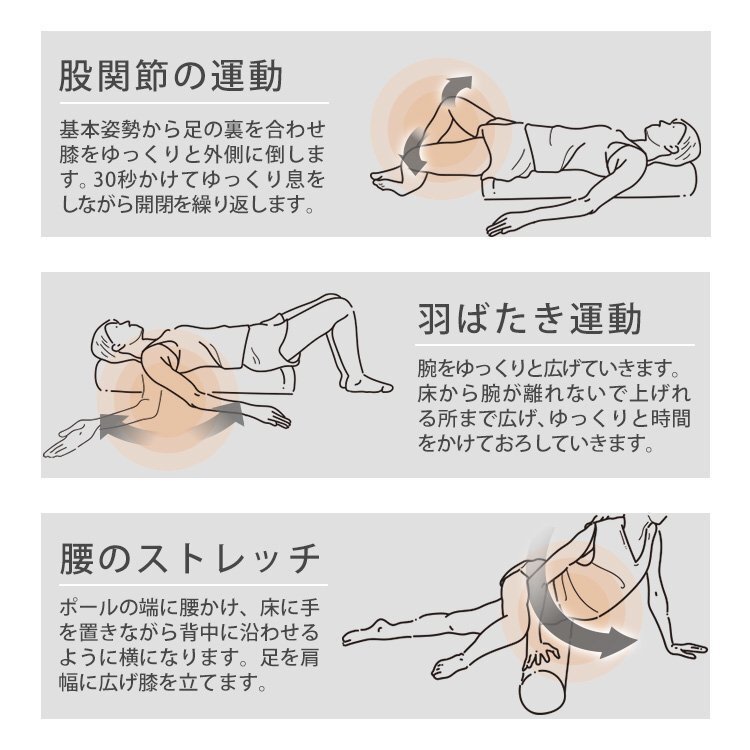 股関節の運動

基本姿勢から足の裏を合わせ膝をゆっくりと外側に倒します。30秒かけてゆっくり息をしながら開閉を繰り返します。

羽ばたき運動

腕をゆっくりと広げていきます。床から腕が離れないで上げれる所まで広げ、ゆっくりと時間をかけておろしていきます。

腰のストレッチ

ポールの端に腰かけ、床に手を置きながら背中に沿わせるように横になります。足を肩幅に広げ膝を立てます。