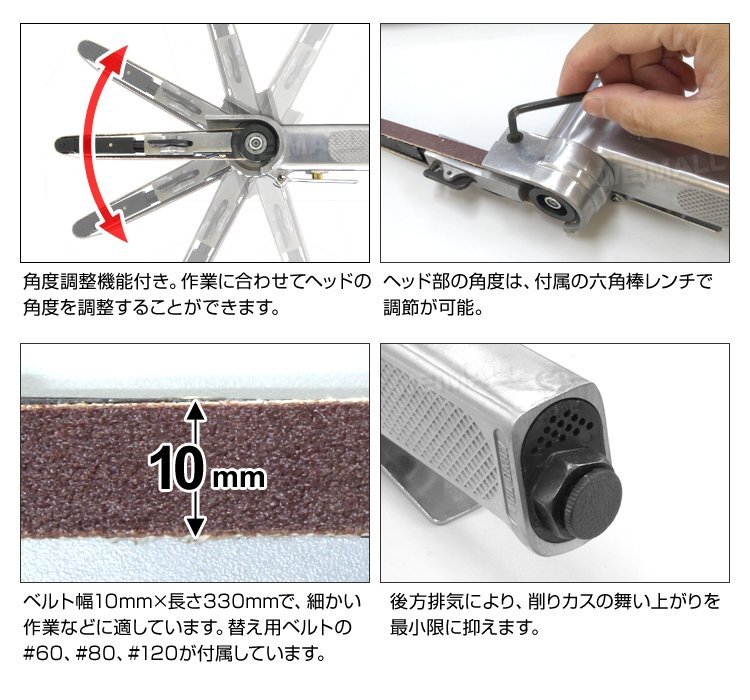 角度調整機能付き。作業に合わせてヘッドの角度を調整することができます。

ヘッド部の角度は、付属の六角棒レンチで調節が可能。

10mm

ベルト幅10mm×長さ330mmで、細かい作業などに適しています。替え用ベルトの#60、#80、#120が付属しています。

後方排気により、削りカスの舞い上がりを最小限に抑えます。