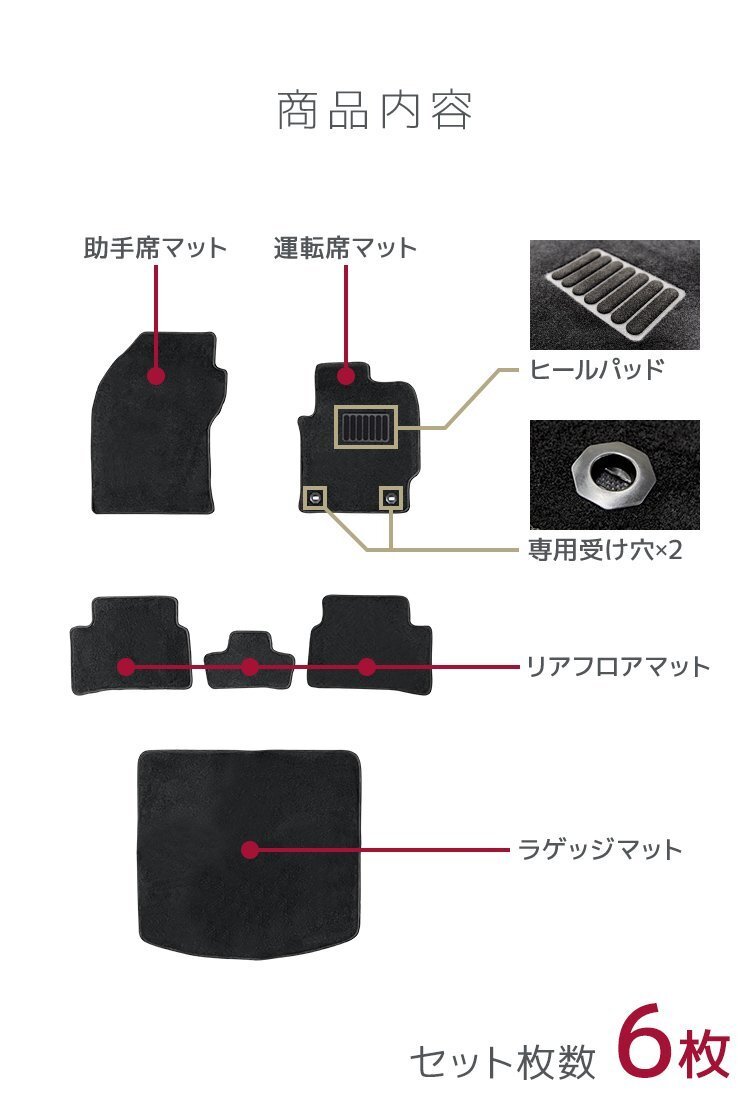 商品内容

助手席マット

運転席マット

ヒールパッド

専用受け穴×2

リアフロアマット

ラゲッジマット

セット枚数 6枚