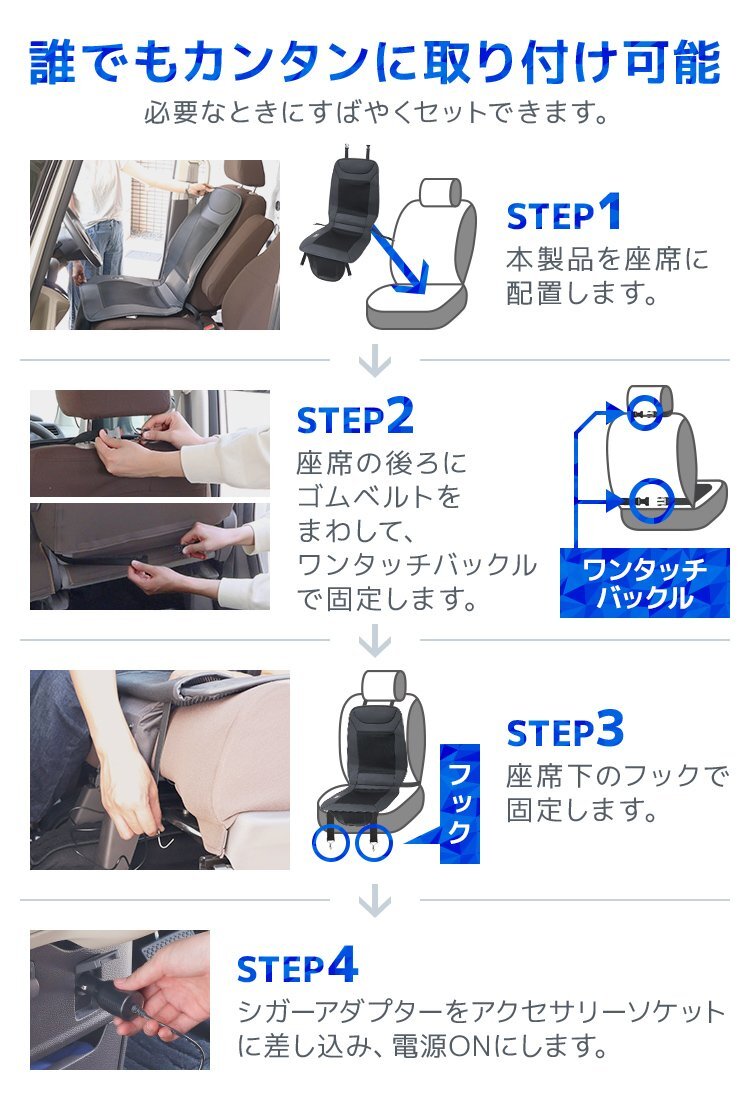 誰でもカンタンに取り付け可能

必要なときにすばやくセットできます。

STEP1
本製品を座席に配置します。

STEP2
座席の後ろにゴムベルトをまわして、ワンタッチバックルで固定します。

ワンタッチバックル

STEP3
座席下のフックで固定します。

フック

STEP4
シガーアダプターをアクセサリーソケットに差し込み、電源ONにします。