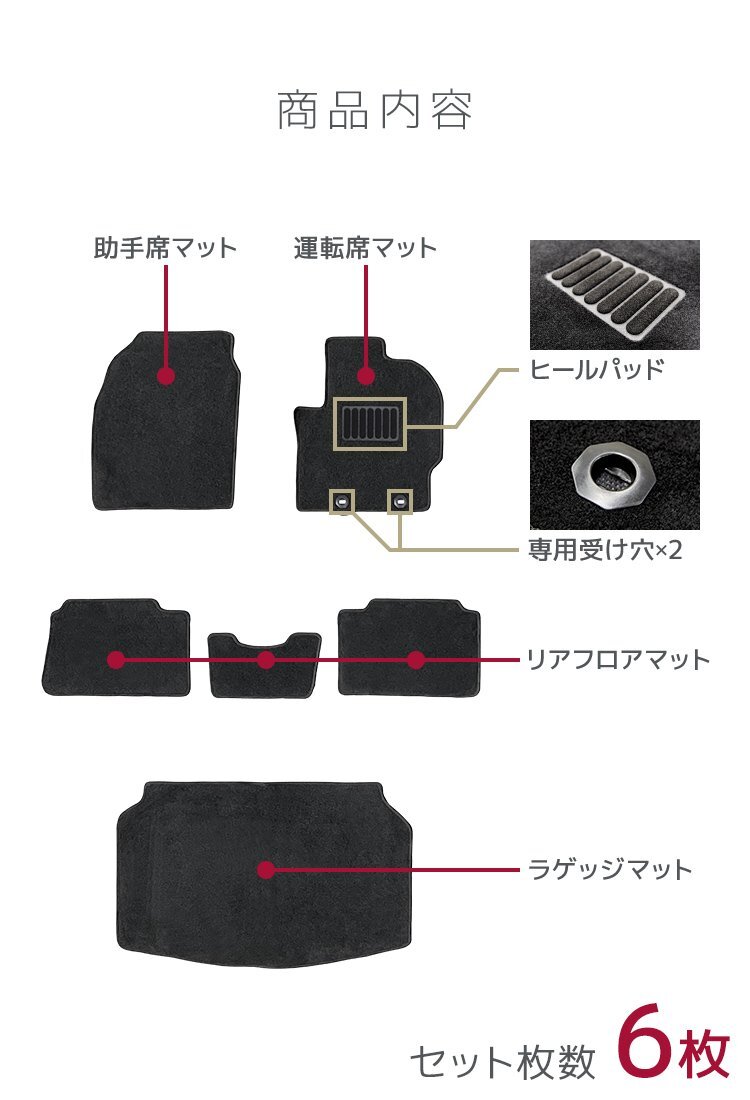 商品内容

助手席マット

運転席マット

ヒールパッド

専用受け穴×2

リアフロアマット

ラゲッジマット

セット枚数 6枚