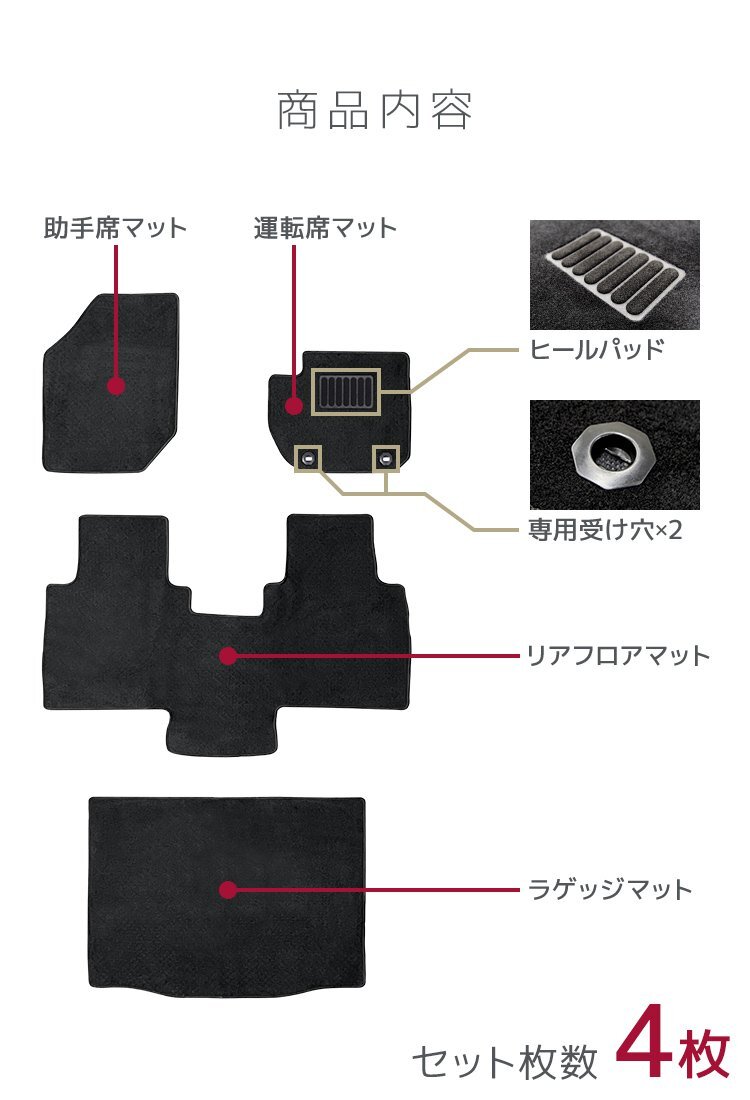 商品内容

助手席マット

運転席マット

ヒールパッド

専用受け穴×2

リアフロアマット

ラゲッジマット

セット枚数 4枚