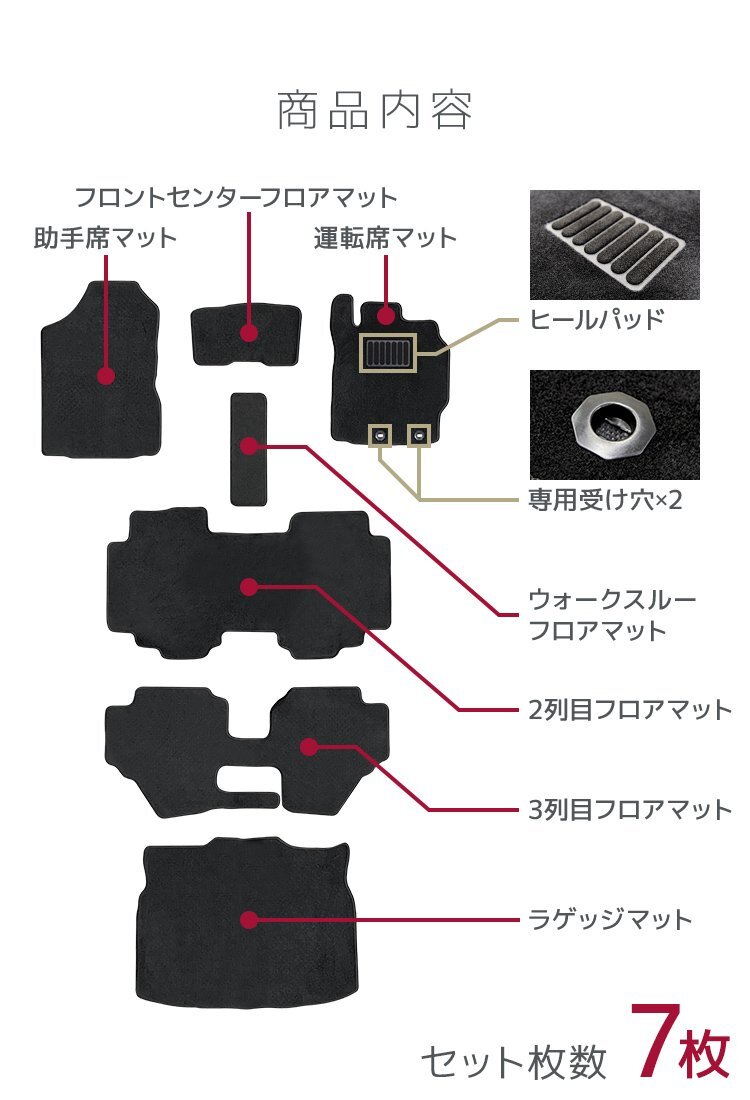 商品内容

フロントセンターフロアマット

助手席マット

運転席マット

ヒールパッド

専用受け穴×2

ウォークスルーフロアマット

2列目フロアマット

3列目フロアマット

ラゲッジマット

セット枚数 7枚