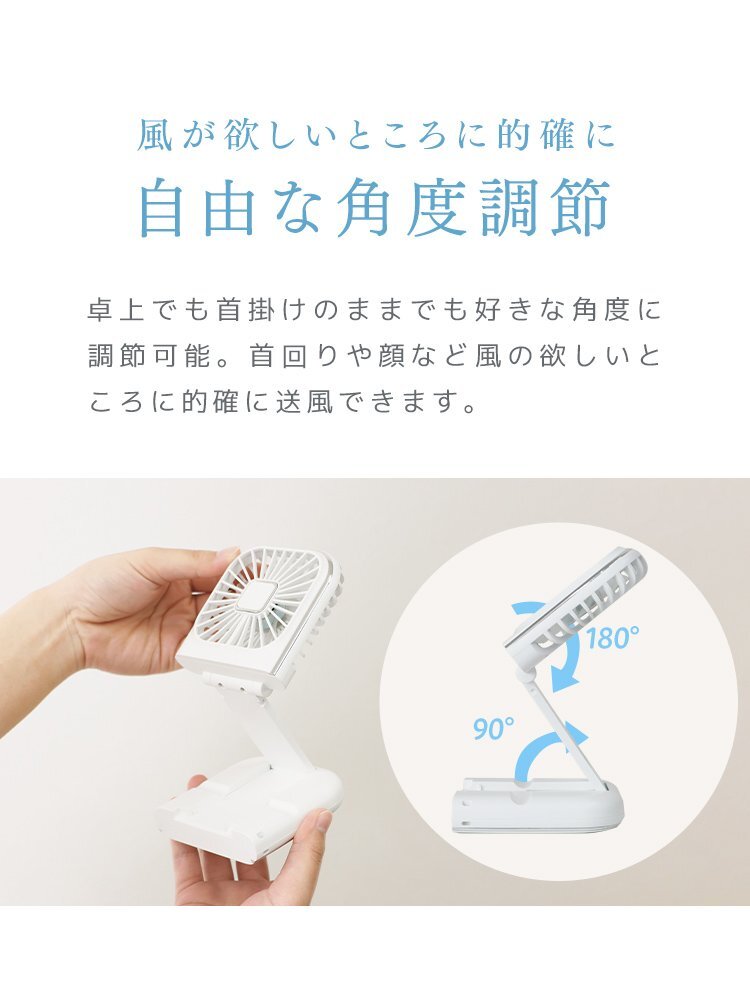 風が欲しいところに的確に
自由な角度調節

卓上でも首掛けのままでも好きな角度に調節可能。首回りや顔など風の欲しいところに的確に送風できます。

180°

90°