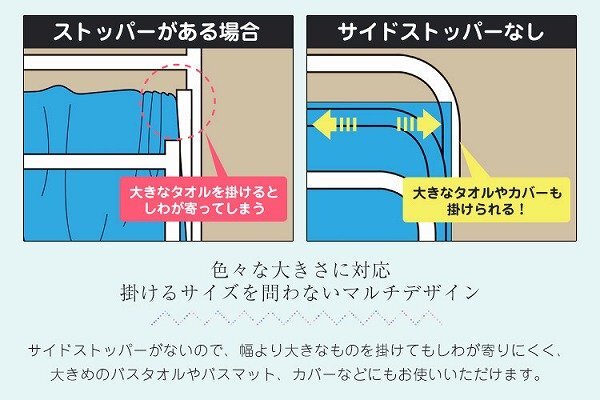 ストッパーがある場合

大きなタオルを掛けるとしわが寄ってしまう

サイドストッパーなし

大きなタオルやカバーも掛けられる！

色々な大きさに対応
掛けるサイズを問わないマルチデザイン

サイドストッパーがないので、幅より大きなものを掛けてもしわが寄りにくく、大きめのバスタオルやバスマット、カバーなどにもお使いいただけます。