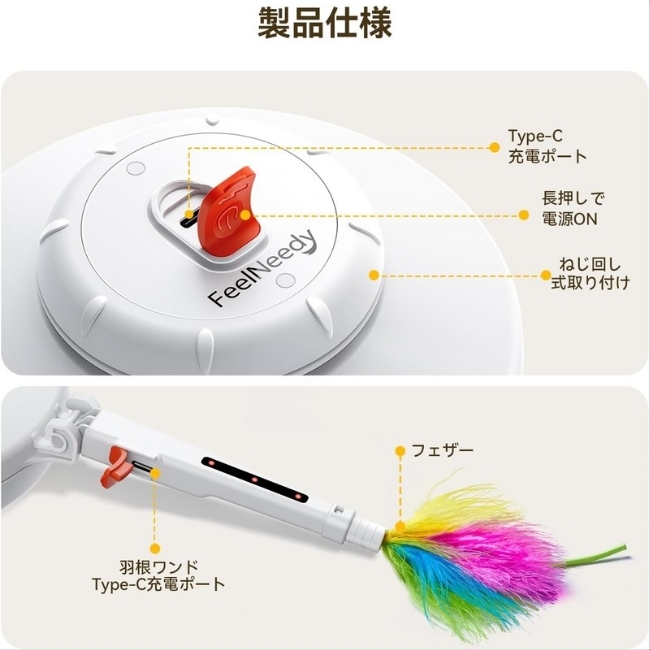 製品仕様

Type-C
充電ポート

長押しで
電源ON

ねじ回し
式取り付け

FeelNeedy

フェザー

羽根ワンド
Type-C充電ポート