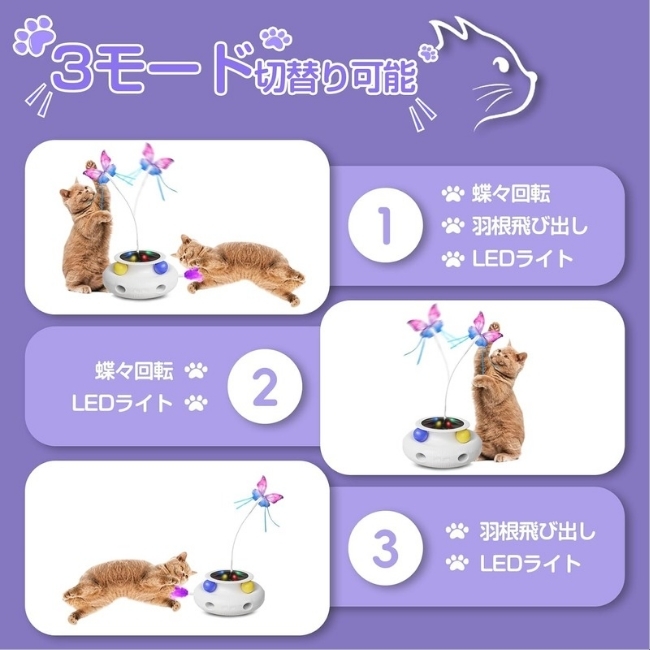 3モード切替り可能

1
蝶々回転
羽根飛び出し
LEDライト

蝶々回転
LEDライト
2

3
羽根飛び出し
LEDライト