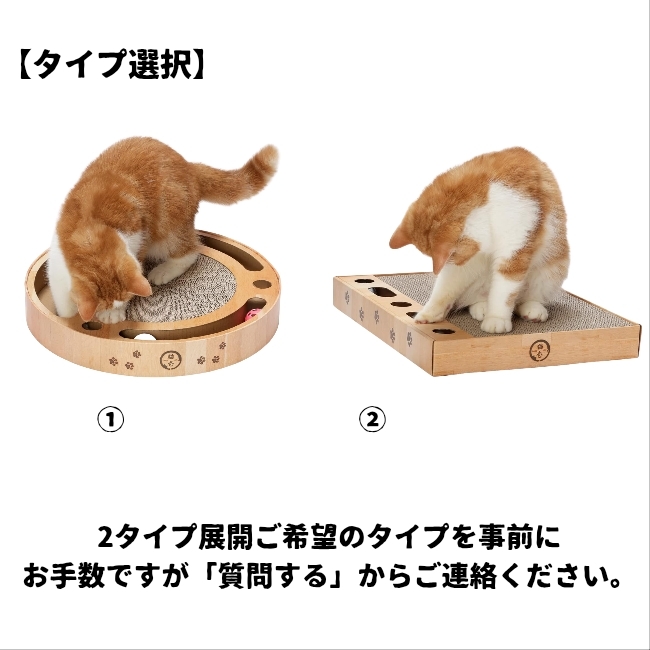 【タイプ選択】

①

②

2タイプ展開ご希望のタイプを事前に
お手数ですが「質問する」からご連絡ください。