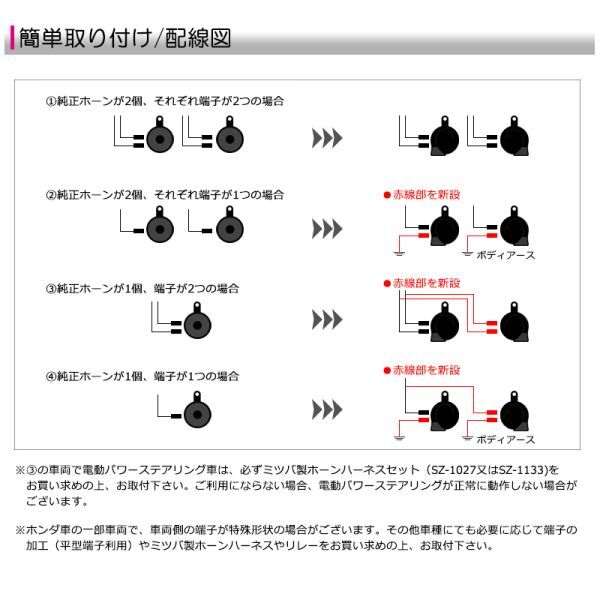 簡単取り付け/配線図

①純正ホーンが2個、それぞれ端子が2つの場合

②純正ホーンが2個、それぞれ端子が1つの場合

●赤線部を新設

ボディアース

③純正ホーンが1個、端子が2つの場合

●赤線部を新設

④純正ホーンが1個、端子が1つの場合

●赤線部を新設

ボディアース

※③の車両で電動パワーステアリング車は、必ずミツバ製ホーンハーネスセット（SZ-1027又はSZ-1133)をお買い求めの上、お取付下さい。ご利用にならない場合、電動パワーステアリングが正常に動作しない場合がございます。

※ホンダ車の一部車両で、車両側の端子が特殊形状の場合がございます。その他車種にても必要に応じて端子の加工（平型端子利用）やミツバ製ホーンハーネスやリレーをお買い求めの上、お取付下さい。