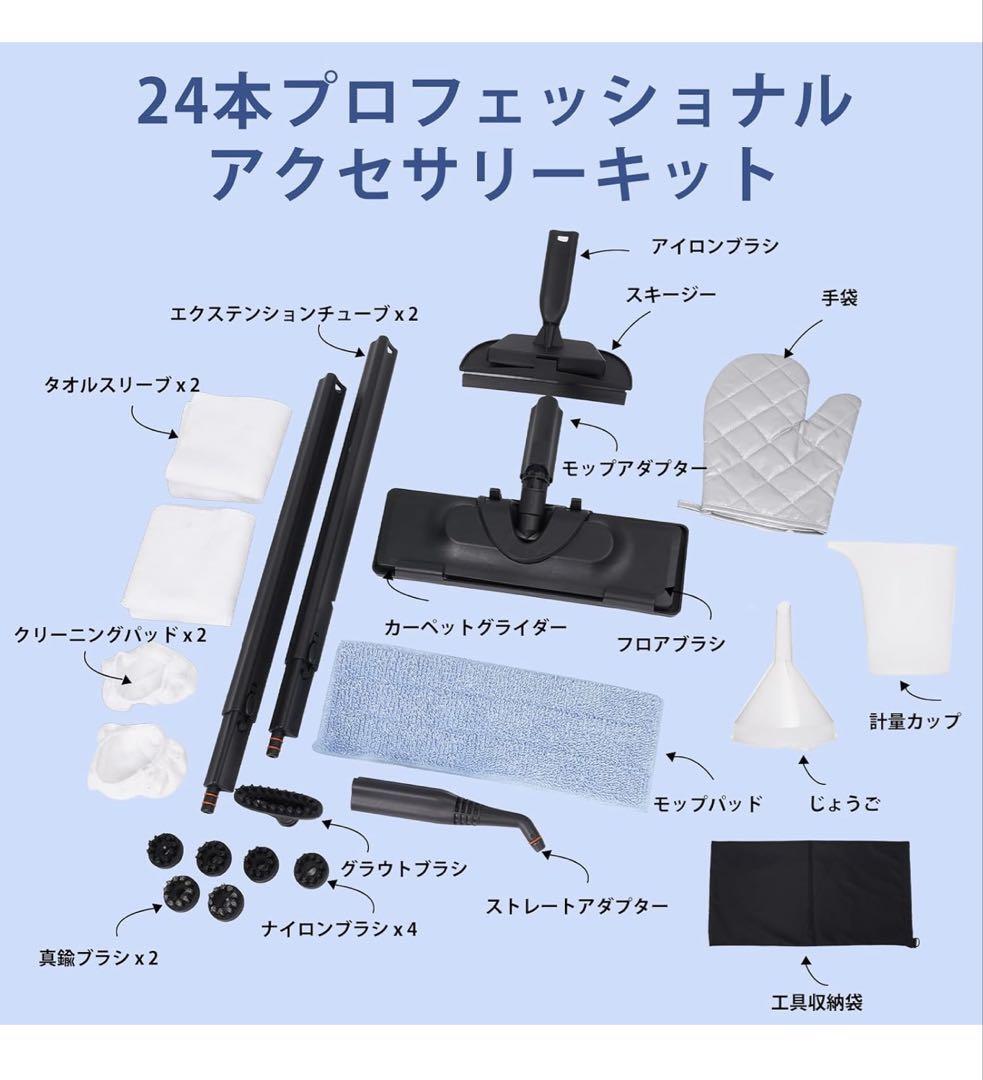 24本プロフェッショナル
アクセサリーキット

アイロンブラシ

スキージー

手袋

エクステンションチューブ x 2

タオルスリーブ x 2

モップアダプター

カーペットグライダー

フロアブラシ

クリーニングパッド x 2

計量カップ

モップパッド

じょうご

グラウトブラシ

ストレートアダプター

ナイロンブラシ x 4

真鍮ブラシ x 2

工具収納袋