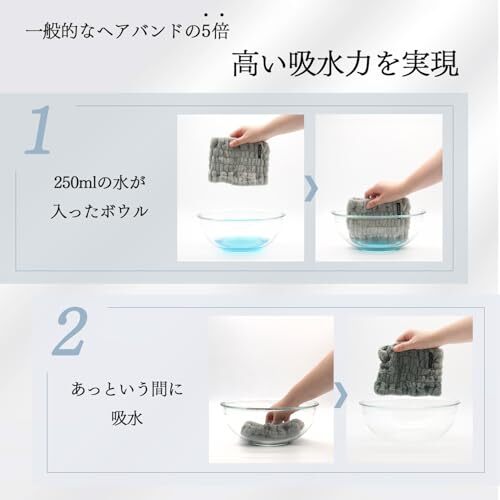 一般的なヘアバンドの5倍

高い吸水力を実現

1

250mlの水が入ったボウル

2

あっという間に吸水