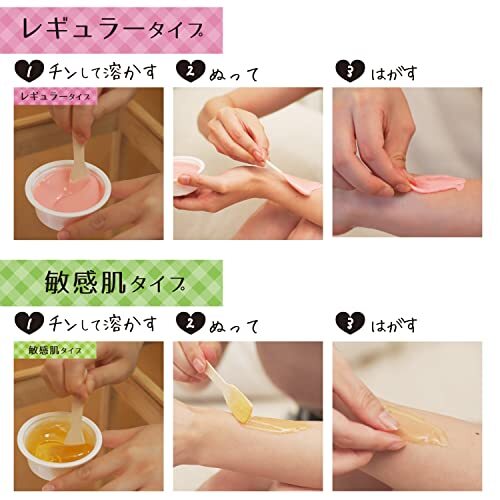 レギュラータイプ

1 チンして溶かす
レギュラータイプ

2 ぬって

3 はがす

敏感肌タイプ

1 チンして溶かす
敏感肌タイプ

2 ぬって

3 はがす