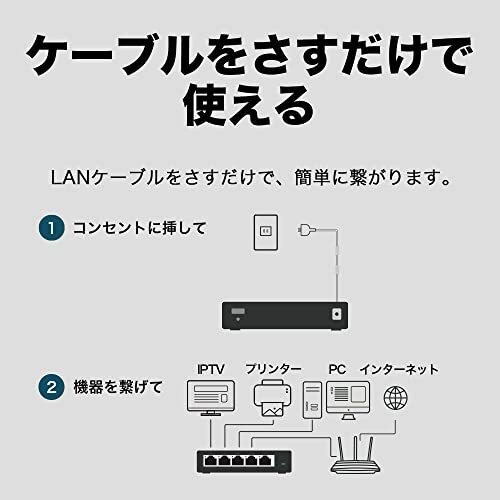 ケーブルをさすだけで使える

LANケーブルをさすだけで、簡単に繋がります。

1 コンセントに挿して

2 機器を繋げて

IPTV プリンター PC インターネット