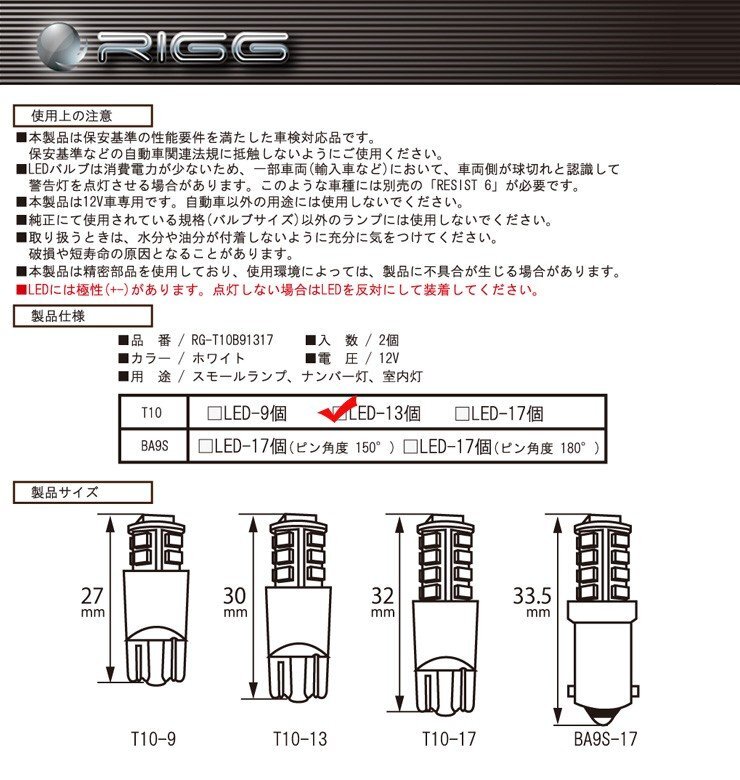 RIGG

使用上の注意

■本製品は保安基準の性能要件を満たした車検対応品です。
保安基準などの自動車関連法規に抵触しないようにご使用ください。
■LEDバルブは消費電力が少ないため、一部車両(輸入車など)において、車両側が球切れと認識して警告灯を点灯させる場合があります。このような車種には別売の「RESIST 6」が必要です。
■本製品は12V車専用です。自動車以外の用途には使用しないでください。
■純正にて使用されている規格(バルブサイズ)以外のランプには使用しないでください。
■取り扱うときは、水分や油分が付着しないように充分に気をつけてください。
破損や短寿命の原因となることがあります。
■本製品は精密部品を使用しており、使用環境によっては、製品に不具合が生じる場合があります。
■LEDには極性(+-)があります。点灯しない場合はLEDを反対にして装着してください。

製品仕様

■品　番 / RG-T10B91317　■入　数 / 2個
■カラー / ホワイト　■電　圧 / 12V
■用　途 / スモールランプ、ナンバー灯、室内灯

| T10 | □LED-9個　✓□LED-13個　□LED-17個 |
|---|---|
| BA9S | □LED-17個(ピン角度 150°)　□LED-17個(ピン角度 180°) |

製品サイズ

27 mm
30 mm
32 mm
33.5 mm

T10-9　T10-13　T10-17　BA9S-17