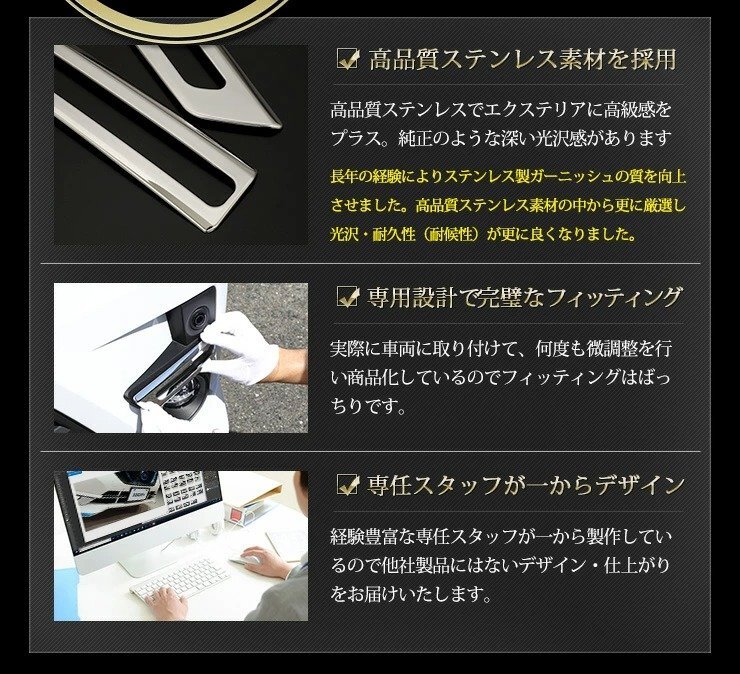 高品質ステンレス素材を採用

高品質ステンレスでエクステリアに高級感をプラス。純正のような深い光沢感があります

長年の経験によりステンレス製ガーニッシュの質を向上させました。高品質ステンレス素材の中から更に厳選し光沢・耐久性（耐候性）が更に良くなりました。

専用設計で完璧なフィッティング

実際に車両に取り付けて、何度も微調整を行い商品化しているのでフィッティングはばっちりです。

専任スタッフが一からデザイン

経験豊富な専任スタッフが一から製作しているので他社製品にはないデザイン・仕上がりをお届けいたします。