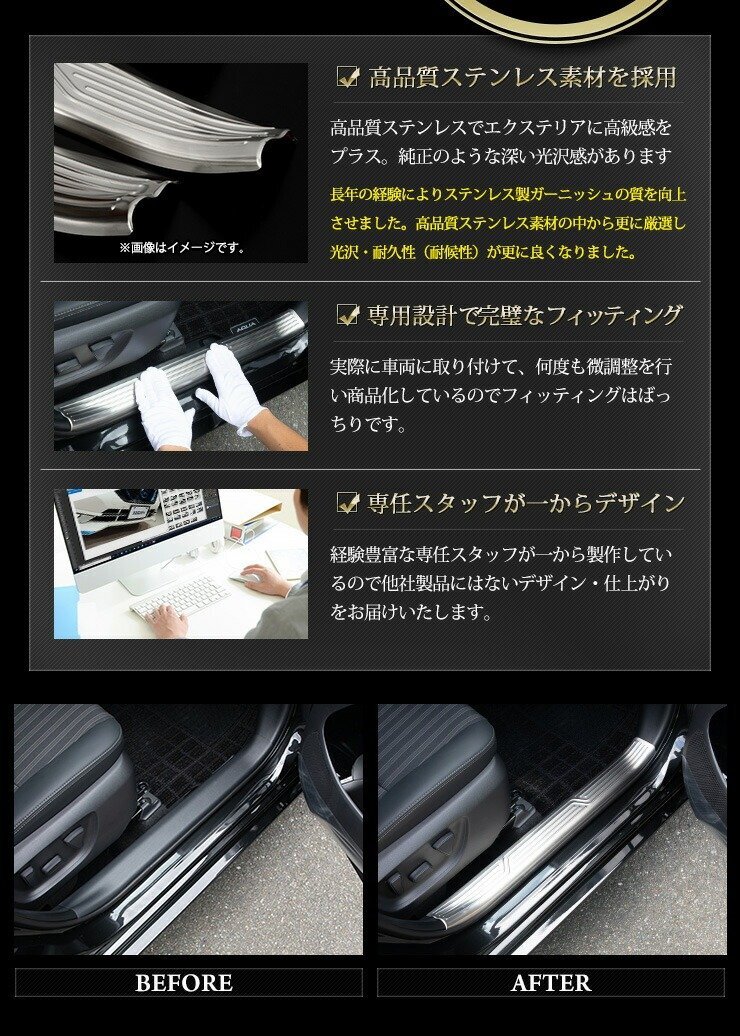 ※画像はイメージです。

高品質ステンレス素材を採用

高品質ステンレスでエクステリアに高級感をプラス。純正のような深い光沢感があります

長年の経験によりステンレス製ガーニッシュの質を向上させました。高品質ステンレス素材の中から更に厳選し光沢・耐久性（耐候性）が更に良くなりました。

AQUA

専用設計で完璧なフィッティング

実際に車両に取り付けて、何度も微調整を行い商品化しているのでフィッティングはばっちりです。

専任スタッフが一からデザイン

経験豊富な専任スタッフが一から製作しているので他社製品にはないデザイン・仕上がりをお届けいたします。

BEFORE

AFTER