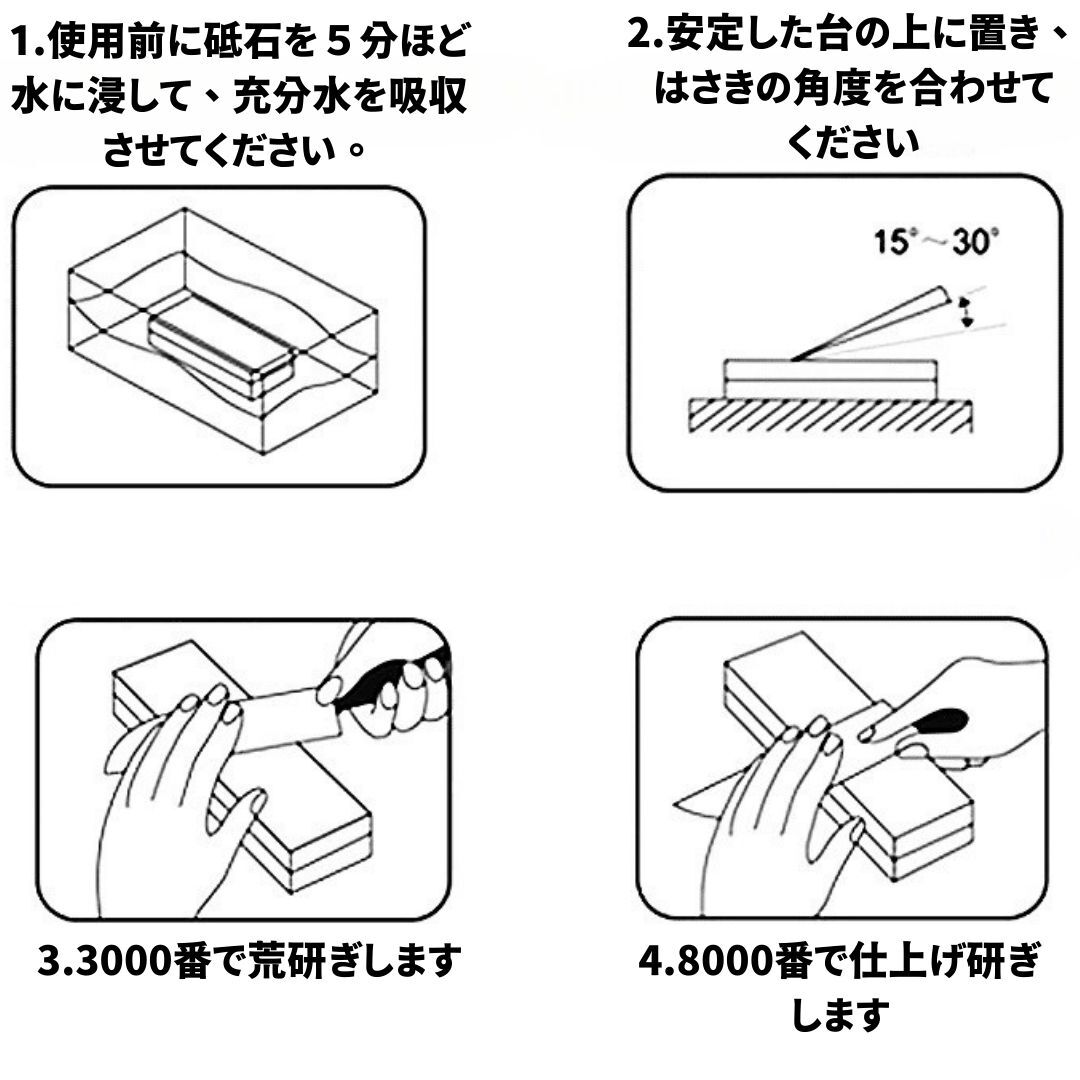 1.使用前に砥石を５分ほど水に浸して、充分水を吸収させてください。

2.安定した台の上に置き、はさきの角度を合わせてください

15°～30°

3.3000番で荒研ぎします

4.8000番で仕上げ研ぎします