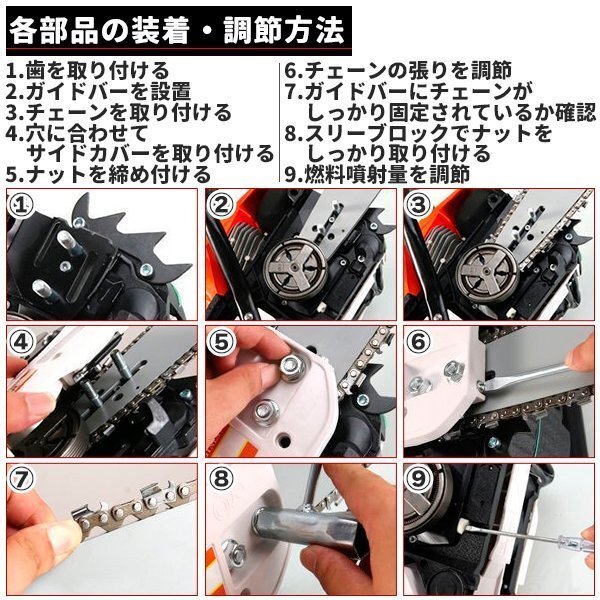 各部品の装着・調節方法

1.歯を取り付ける
2.ガイドバーを設置
3.チェーンを取り付ける
4.穴に合わせて
サイドカバーを取り付ける
5.ナットを締め付ける

6.チェーンの張りを調節
7.ガイドバーにチェーンが
しっかり固定されているか確認
8.スリーブロックでナットを
しっかり取り付ける
9.燃料噴射量を調節

①
②
③
④
⑤
⑥
⑦
⑧
⑨