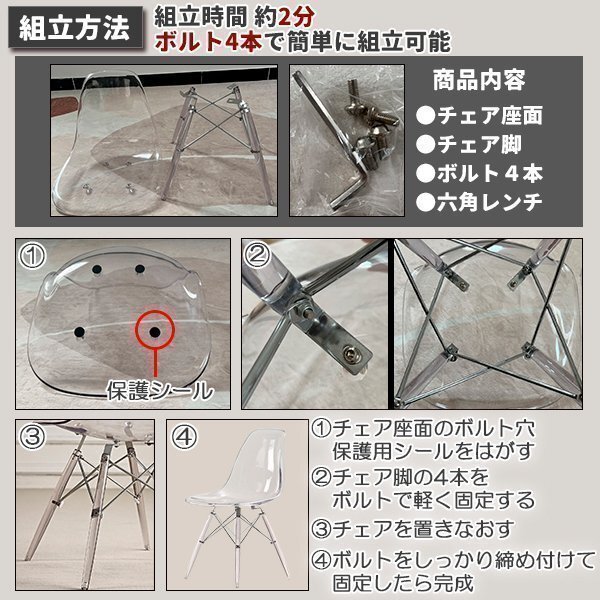 組立方法

組立時間 約2分
ボルト4本で簡単に組立可能

商品内容
●チェア座面
●チェア脚
●ボルト４本
●六角レンチ

①

保護シール

②

③

④

①チェア座面のボルト穴
保護用シールをはがす
②チェア脚の4本を
ボルトで軽く固定する
③チェアを置きなおす
④ボルトをしっかり締め付けて
固定したら完成