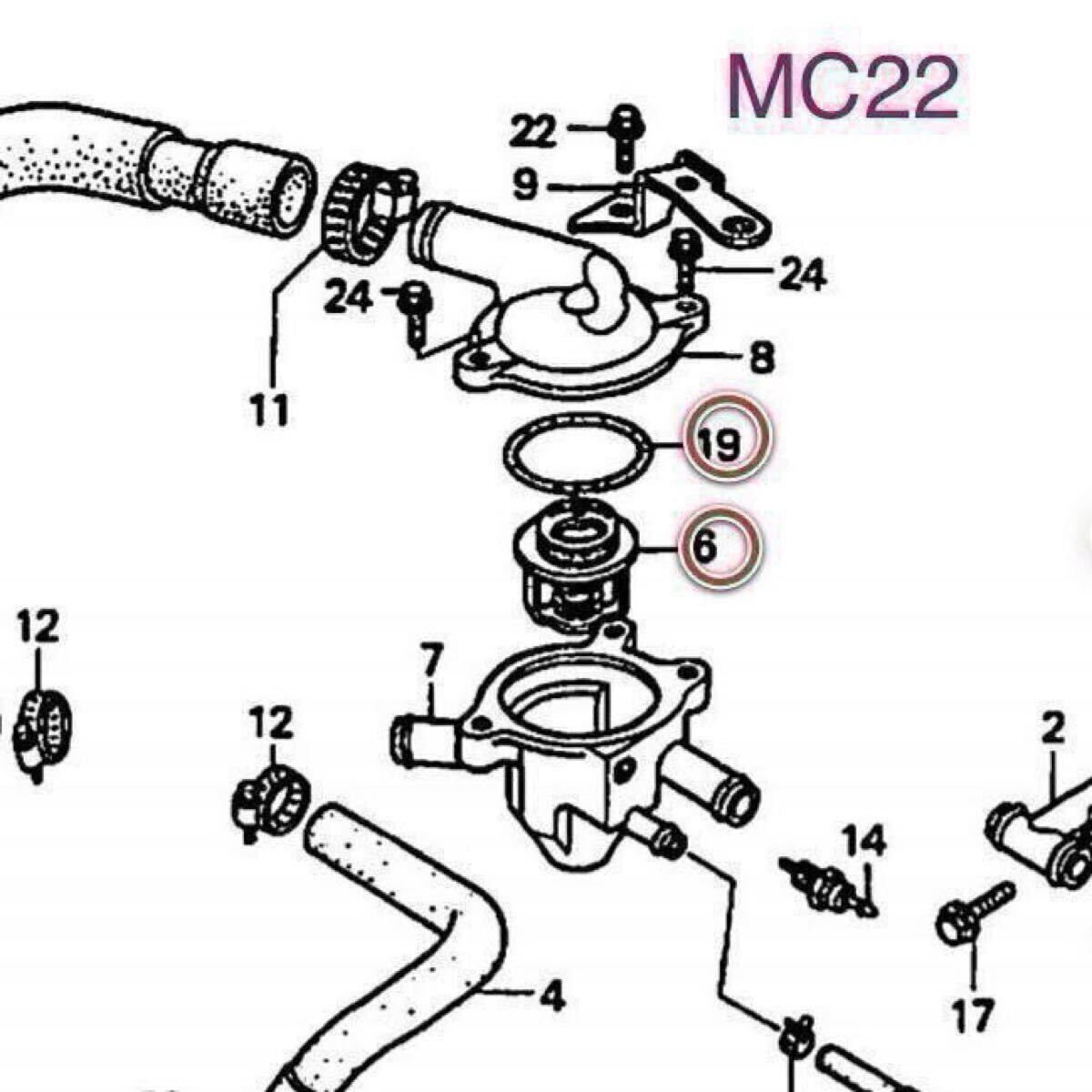 MC22

22
9
24
24
8
11
19
6
12
7
12
2
14
17
4