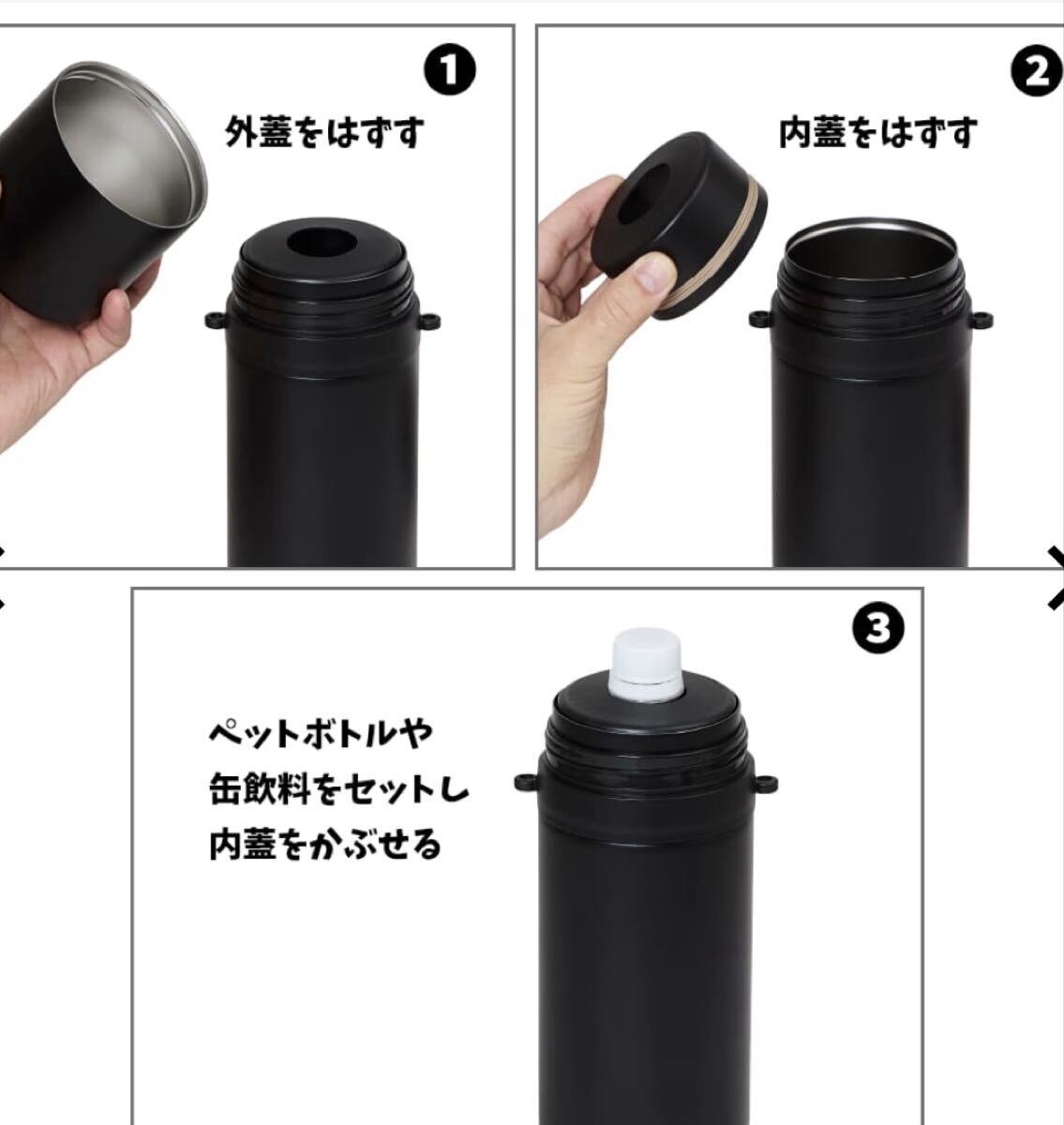 ❶
外蓋をはずす

❷
内蓋をはずす

❸
ペットボトルや
缶飲料をセットし
内蓋をかぶせる