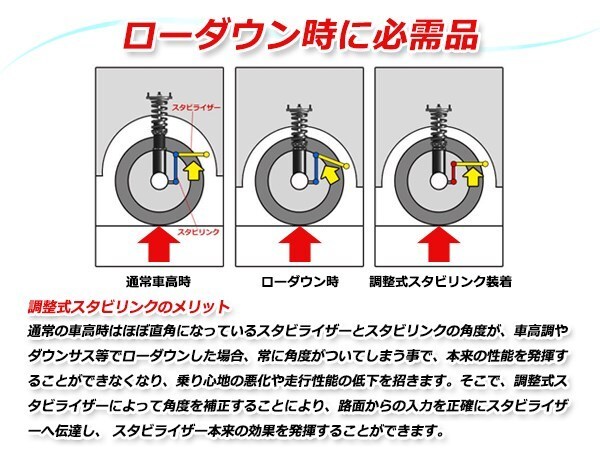 ローダウン時に必需品

スタビライザー

スタビリンク

通常車高時

ローダウン時

調整式スタビリンク装着

調整式スタビリンクのメリット

通常の車高時はほぼ直角になっているスタビライザーとスタビリンクの角度が、車高調やダウンサス等でローダウンした場合、常に角度がついてしまう事で、本来の性能を発揮することができなくなり、乗り心地の悪化や走行性能の低下を招きます。そこで、調整式スタビライザーによって角度を補正することにより、路面からの入力を正確にスタビライザーへ伝達し、 スタビライザー本来の効果を発揮することができます。