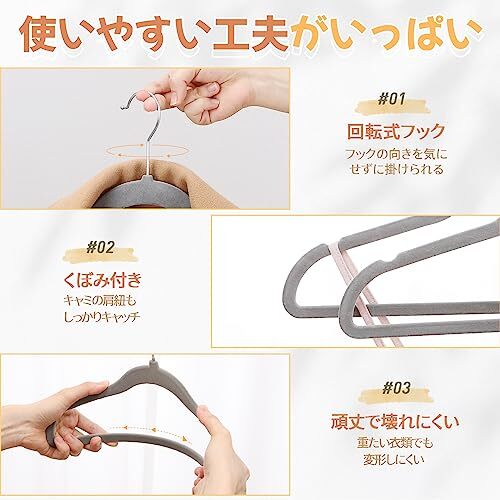 使いやすい工夫がいっぱい

#01
回転式フック
フックの向きを気にせずに掛けられる

#02
くぼみ付き
キャミの肩紐もしっかりキャッチ

#03
頑丈で壊れにくい
重たい衣類でも変形しにくい