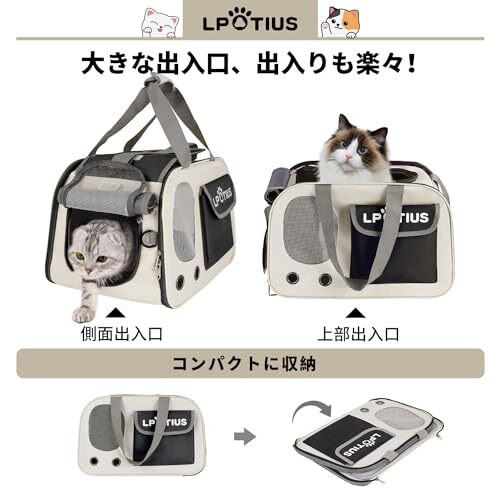 LPOTIUS

大きな出入口、出入りも楽々!

LPOTIUS

LPOTIUS

側面出入口

上部出入口

コンパクトに収納

LPOTIUS

LPOTIUS