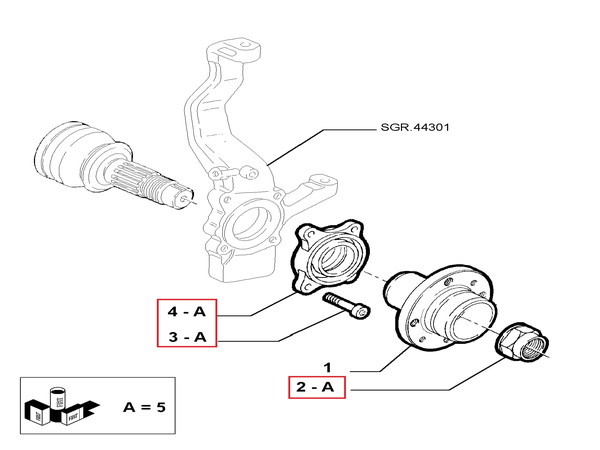 SGR.44301

4 - A

3 - A

1

2 - A

A = 5