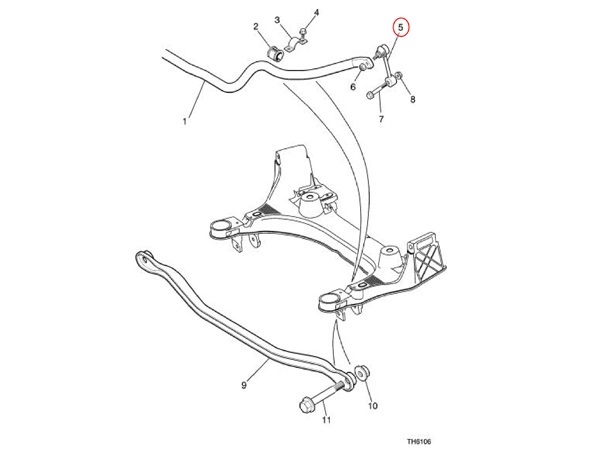 2
3
4
5
1
6
7
8
9
10
11
TH6106