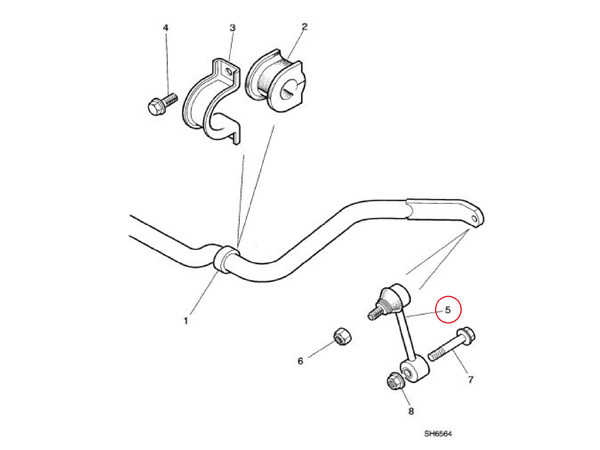 4
3
2
1
5
6
7
8
SH6564