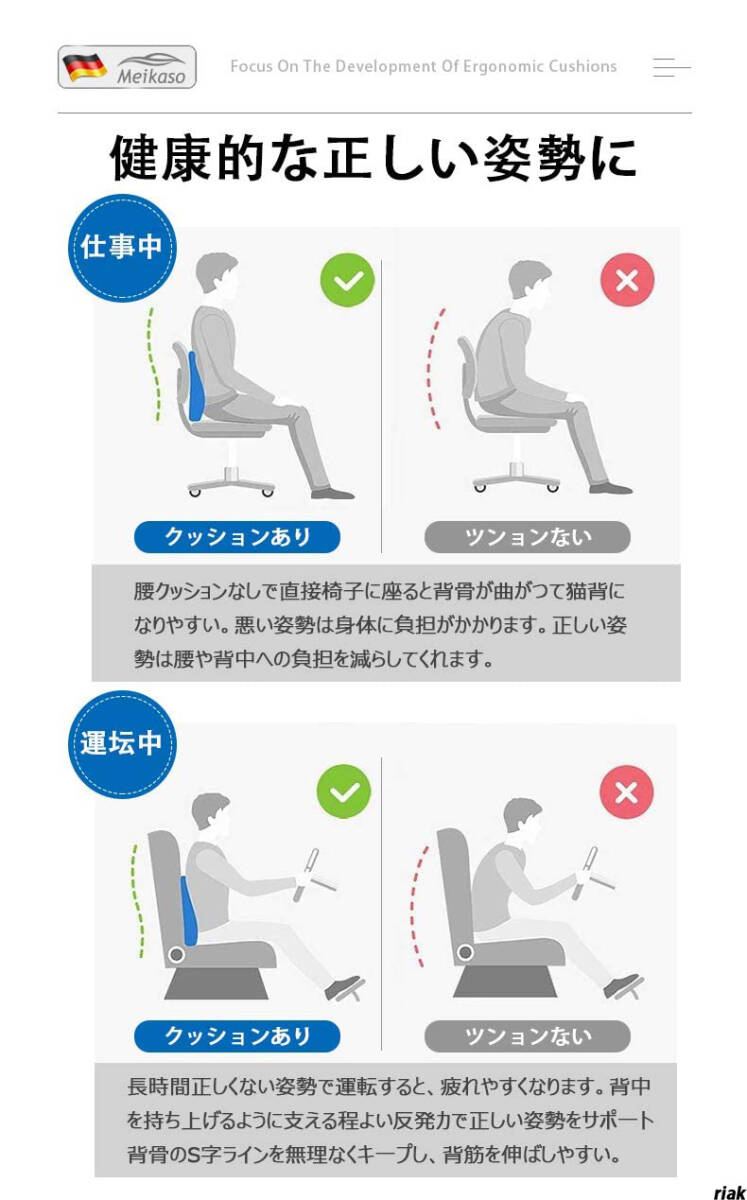 Meikaso

Focus On The Development Of Ergonomic Cushions

健康的な正しい姿勢に

仕事中

クッションあり

ツンョンない

腰クッションなしで直接椅子に座ると背骨が曲がつて猫背になりやすい。悪い姿勢は身体に負担がかかります。正しい姿勢は腰や背中への負担を減らしてくれます。

運坛中

クッションあり

ツンョンない

長時間正しくない姿勢で運転すると、疲れやすくなります。背中を持ち上げるように支える程よい反発力で正しい姿勢をサポート背骨のS字ラインを無理なくキープし、背筋を伸ばしやすい。

riak