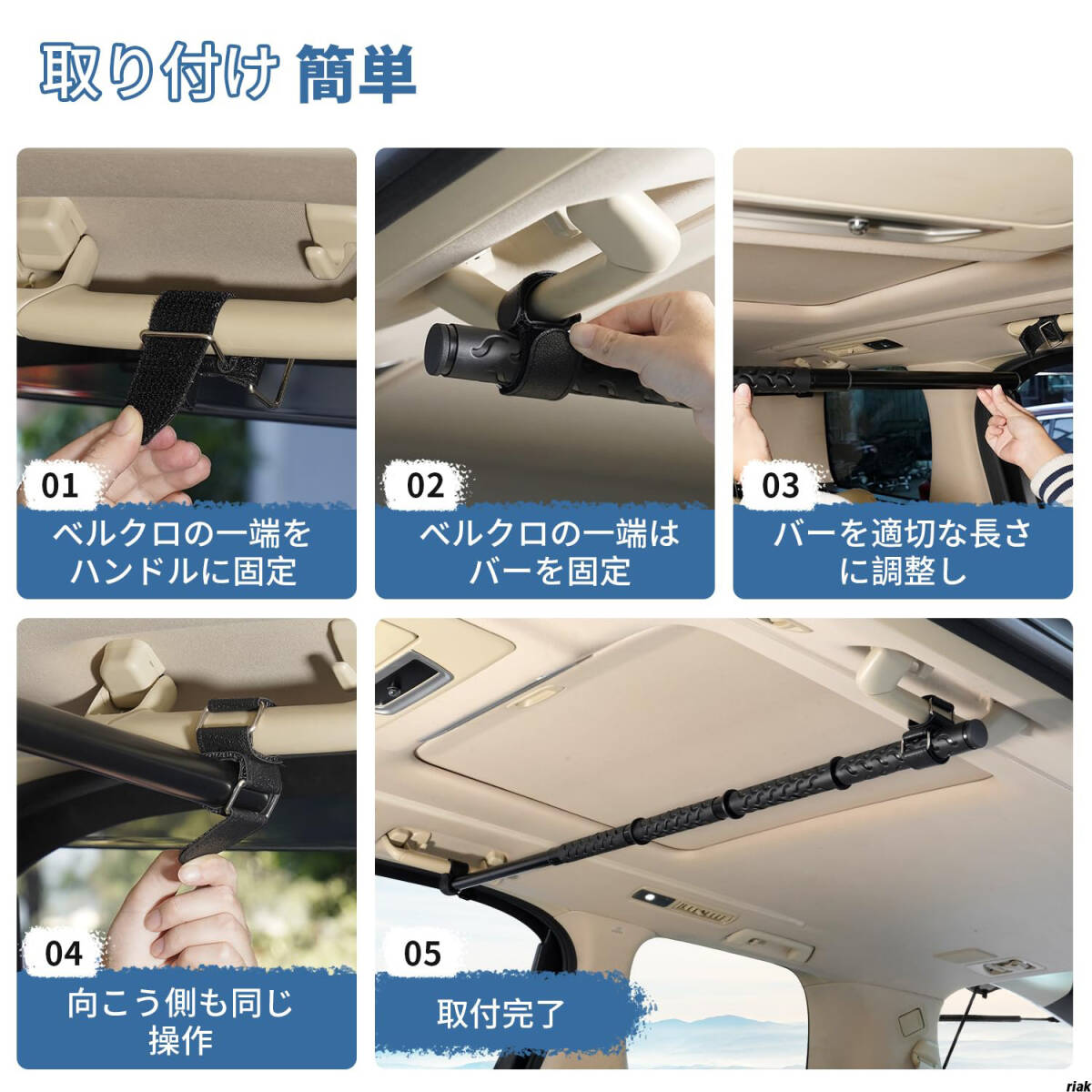 取り付け 簡単

01
ベルクロの一端をハンドルに固定

02
ベルクロの一端はバーを固定

03
バーを適切な長さに調整し

04
向こう側も同じ操作

05
取付完了

riak