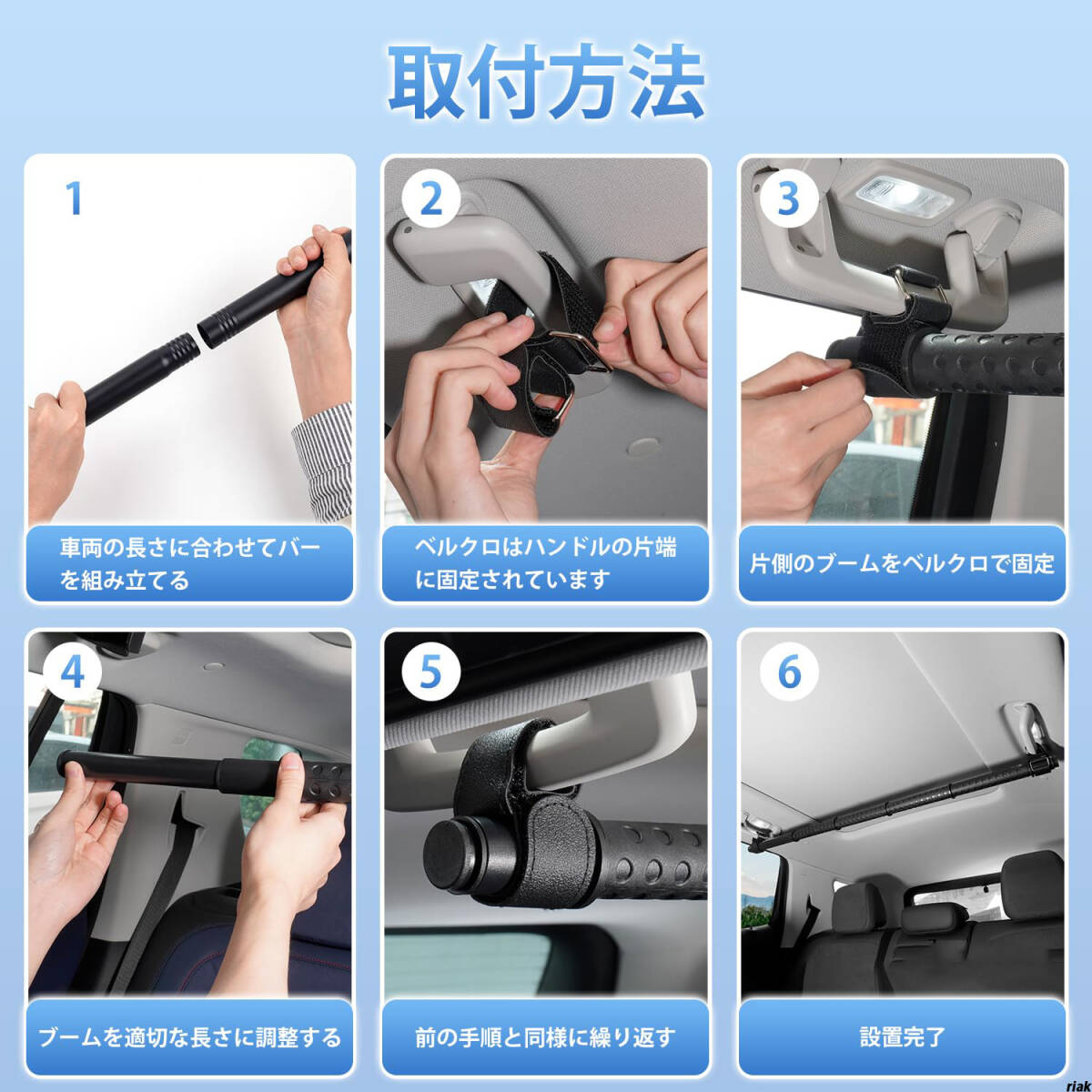 取付方法

1
車両の長さに合わせてバーを組み立てる

2
ベルクロはハンドルの片端に固定されています

3
片側のブームをベルクロで固定

4
ブームを適切な長さに調整する

5
前の手順と同様に繰り返す

6
設置完了

riak