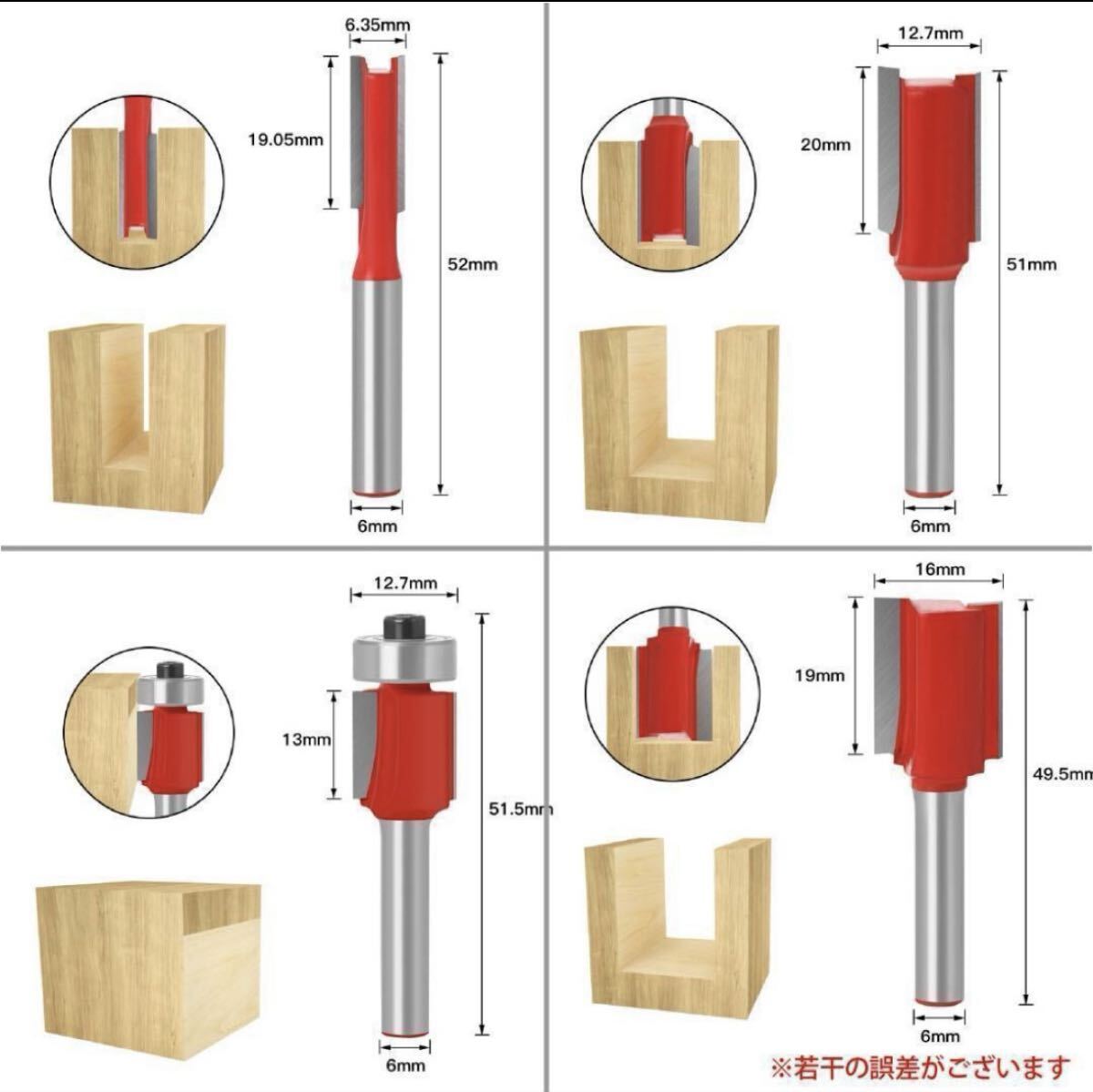 6.35mm
19.05mm
52mm
6mm

12.7mm
20mm
51mm
6mm

12.7mm
13mm
51.5mm
6mm

16mm
19mm
49.5mm
6mm

※若干の誤差がございます