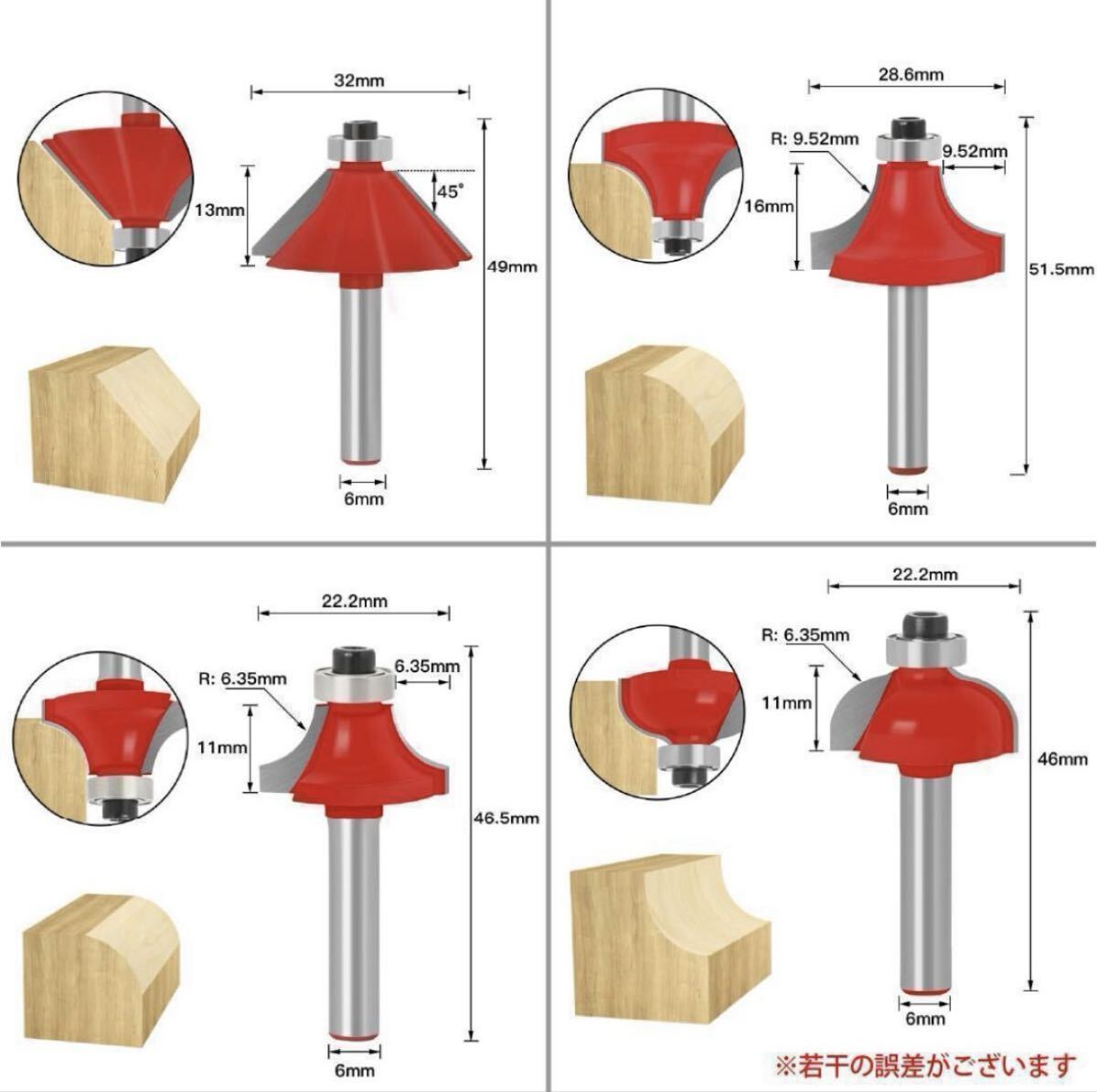 32mm
13mm
45°
49mm
6mm

28.6mm
R: 9.52mm
9.52mm
16mm
51.5mm
6mm

22.2mm
R: 6.35mm
6.35mm
11mm
46.5mm
6mm

22.2mm
R: 6.35mm
11mm
46mm
6mm

※若干の誤差がございます