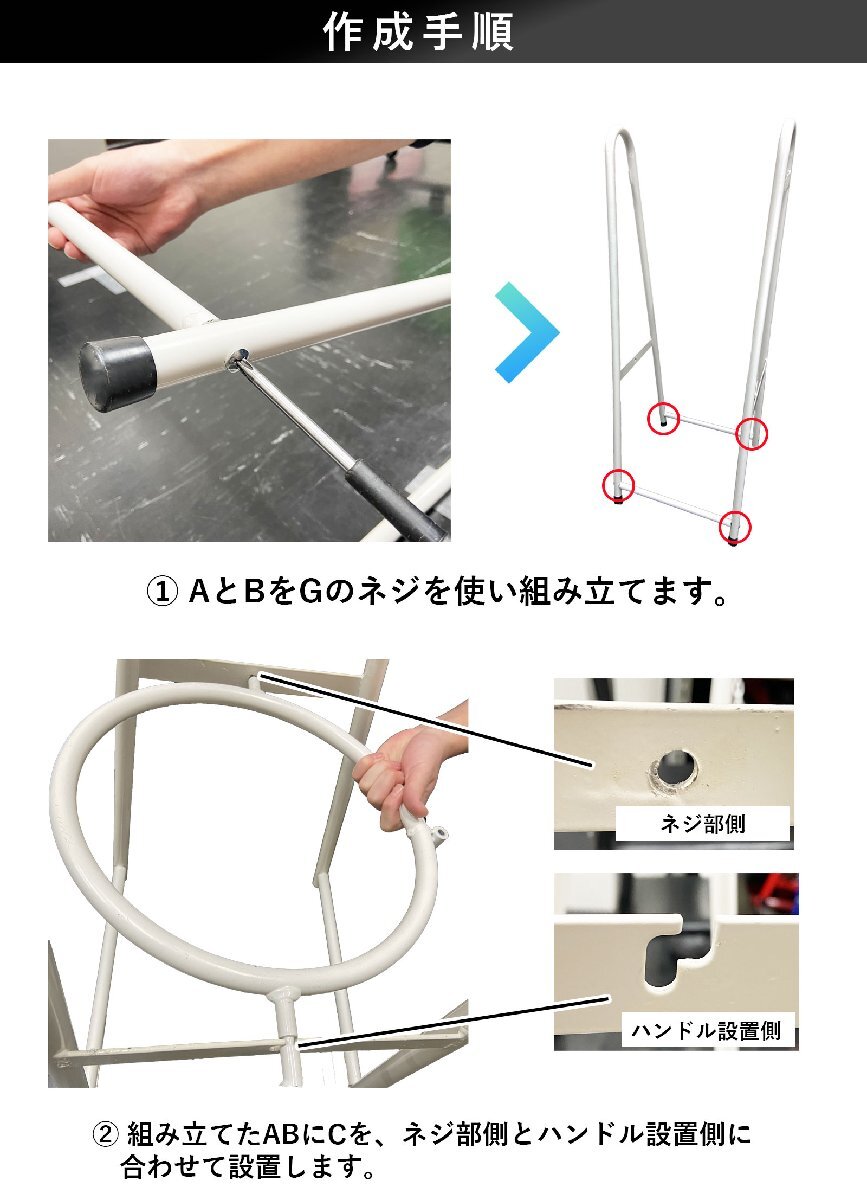 作成手順

① AとBをGのネジを使い組み立てます。

ネジ部側

ハンドル設置側

② 組み立てたABにCを、ネジ部側とハンドル設置側に合わせて設置します。