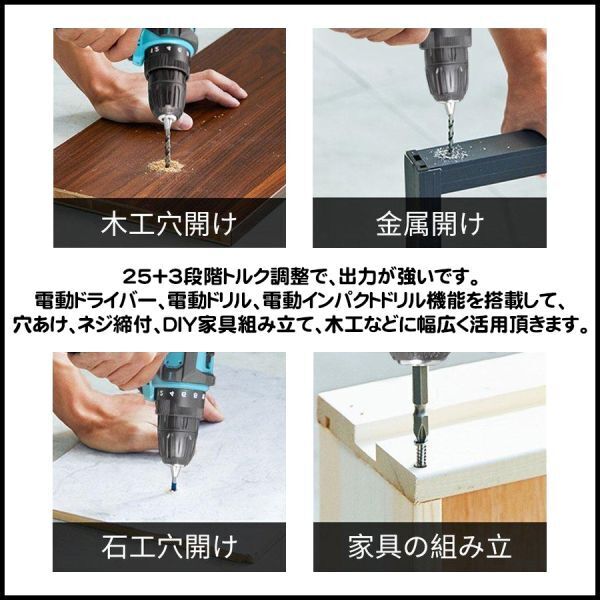 木工穴開け

金属開け

25+3段階トルク調整で、出力が強いです。
電動ドライバー、電動ドリル、電動インパクトドリル機能を搭載して、
穴あけ、ネジ締付、DIY家具組み立て、木工などに幅広く活用頂きます。

石工穴開け

家具の組み立