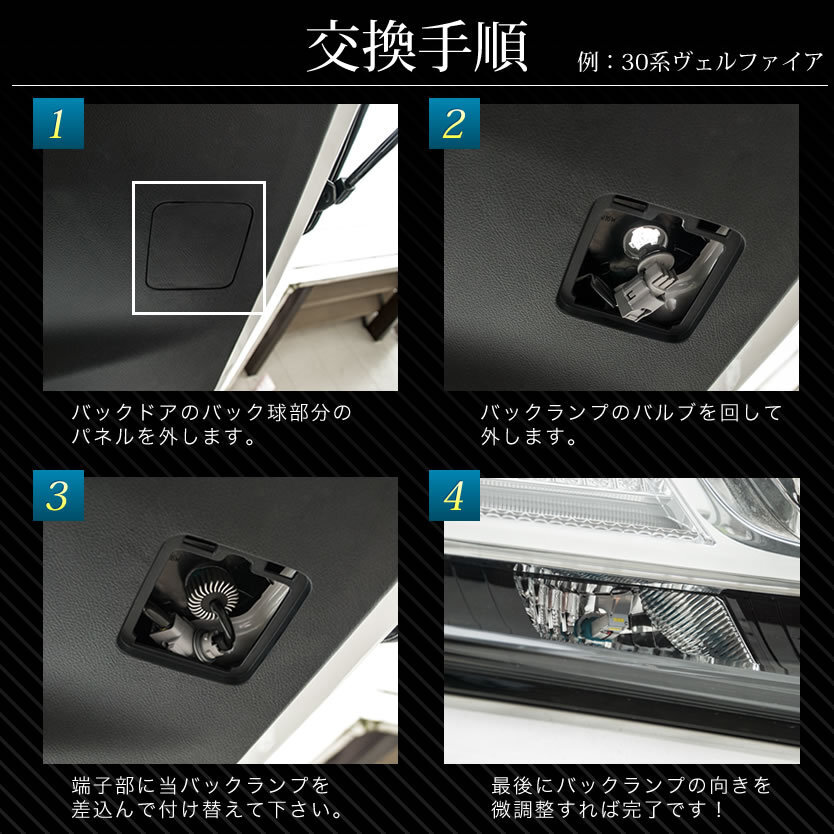 交換手順

例：30系ヴェルファイア

1

バックドアのバック球部分のパネルを外します。

2

バックランプのバルブを回して外します。

3

端子部に当バックランプを差込んで付け替えて下さい。

4

最後にバックランプの向きを微調整すれば完了です！