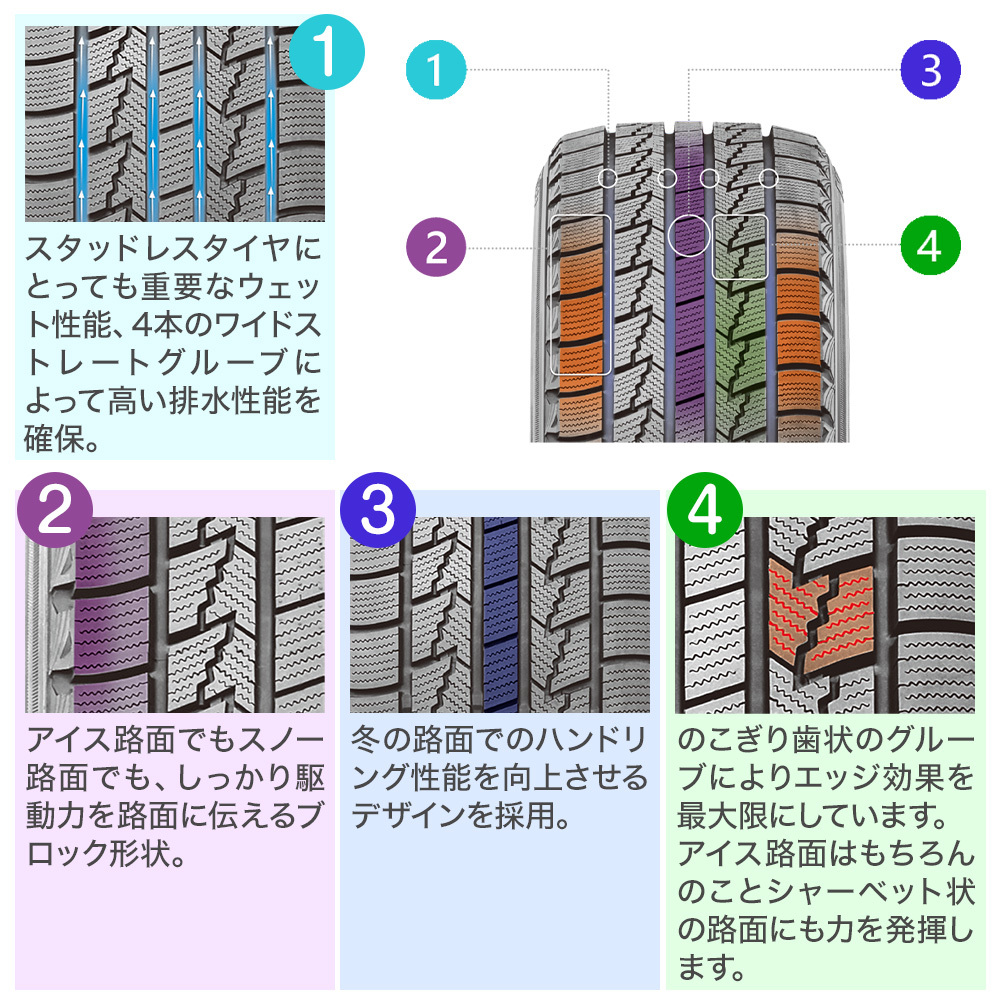 1

スタッドレスタイヤにとっても重要なウェット性能、4本のワイドストレートグルーブによって高い排水性能を確保。

1

3

2

4

2

アイス路面でもスノー路面でも、しっかり駆動力を路面に伝えるブロック形状。

3

冬の路面でのハンドリング性能を向上させるデザインを採用。

4

のこぎり歯状のグルーブによりエッジ効果を最大限にしています。アイス路面はもちろんのことシャーベット状の路面にも力を発揮します。