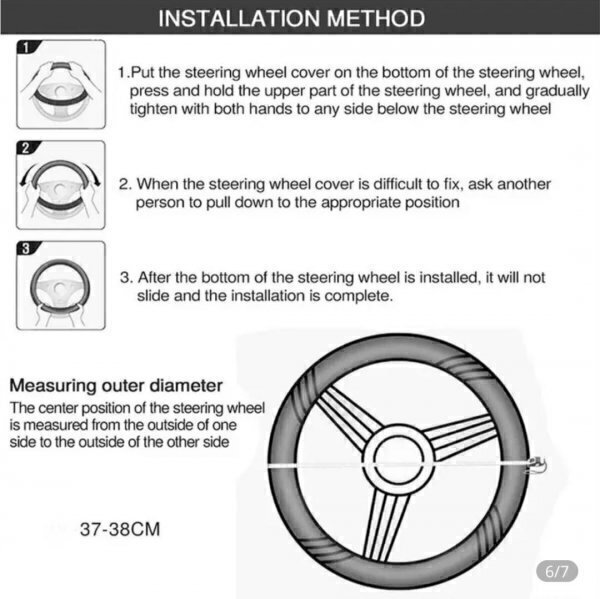 INSTALLATION METHOD

1

1.Put the steering wheel cover on the bottom of the steering wheel, press and hold the upper part of the steering wheel, and gradually tighten with both hands to any side below the steering wheel

2

2. When the steering wheel cover is difficult to fix, ask another person to pull down to the appropriate position

3

3. After the bottom of the steering wheel is installed, it will not slide and the installation is complete.

Measuring outer diameter

The center position of the steering wheel is measured from the outside of one side to the outside of the other side

37-38CM

6/7