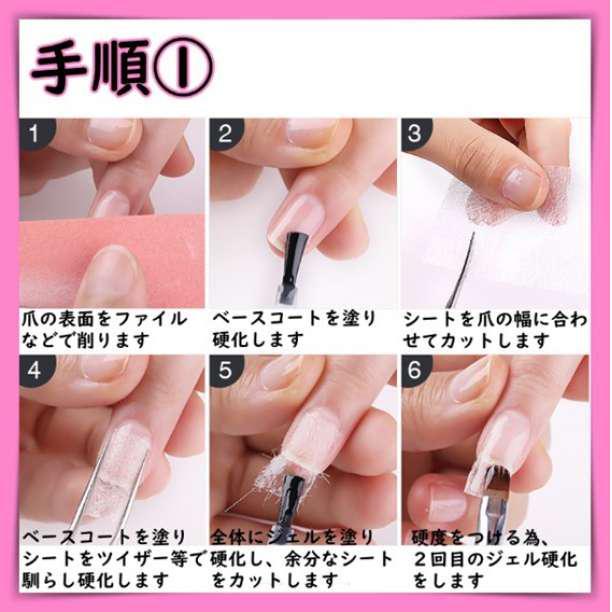 手順①

1
爪の表面をファイルなどで削ります

2
ベースコートを塗り硬化します

3
シートを爪の幅に合わせてカットします

4
ベースコートを塗りシートをツイザー等で馴らし硬化します

5
全体にジェルを塗り硬化し、余分なシートをカットします

6
硬度をつける為、２回目のジェル硬化をします