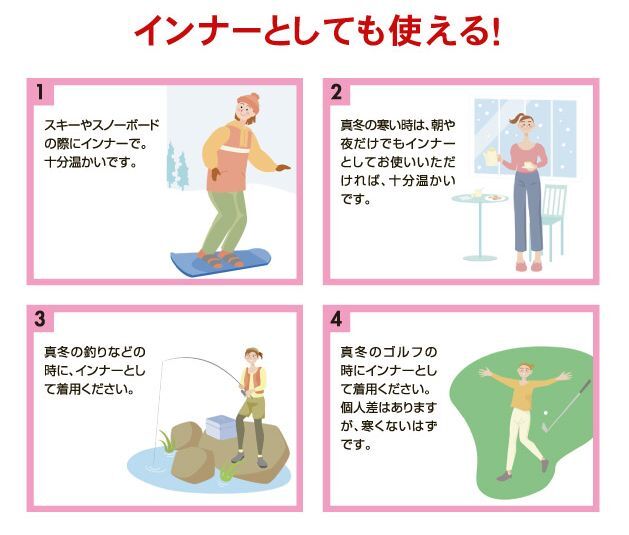 インナーとしても使える!

1

スキーやスノーボードの際にインナーで。十分温かいです。

2

真冬の寒い時は、朝や夜だけでもインナーとしてお使いいただければ、十分温かいです。

3

真冬の釣りなどの時に、インナーとして着用ください。

4

真冬のゴルフの時にインナーとして着用ください。個人差はありますが、寒くないはずです。