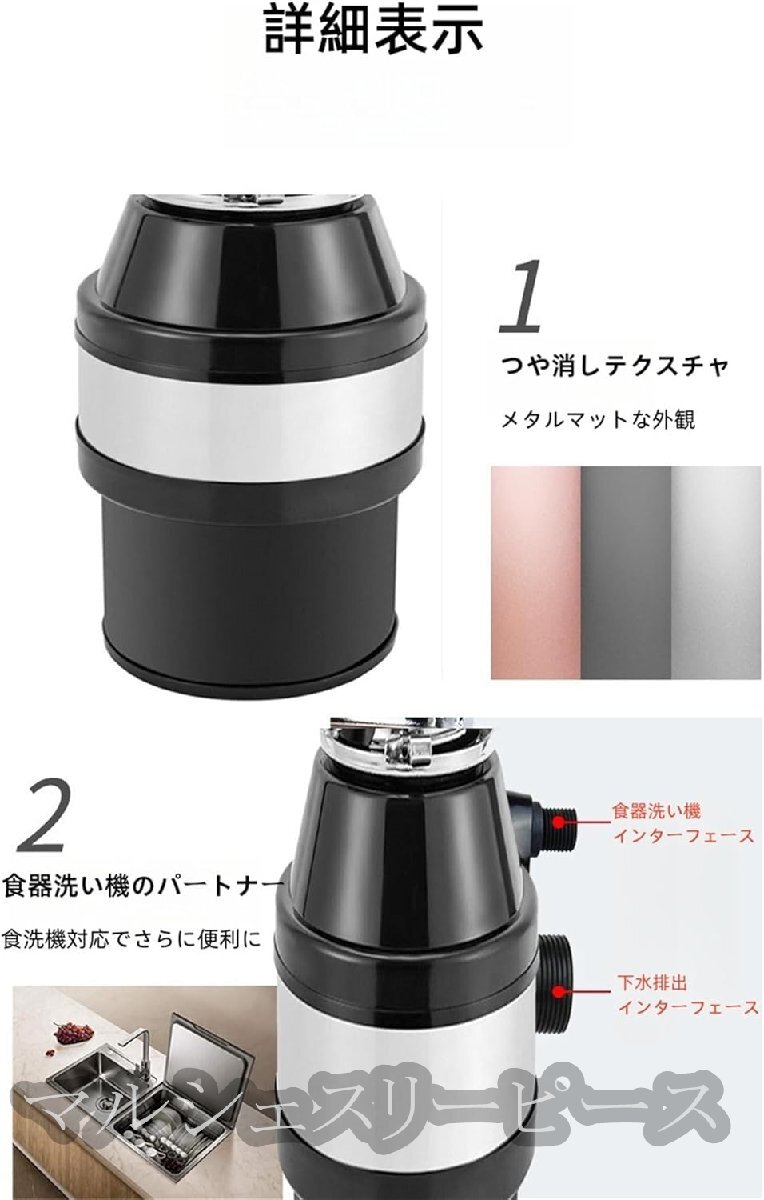 詳細表示

1
つや消しテクスチャ
メタルマットな外観

2
食器洗い機のパートナー
食洗機対応でさらに便利に

食器洗い機
インターフェース

下水排出
インターフェース

マルシェスリーピース