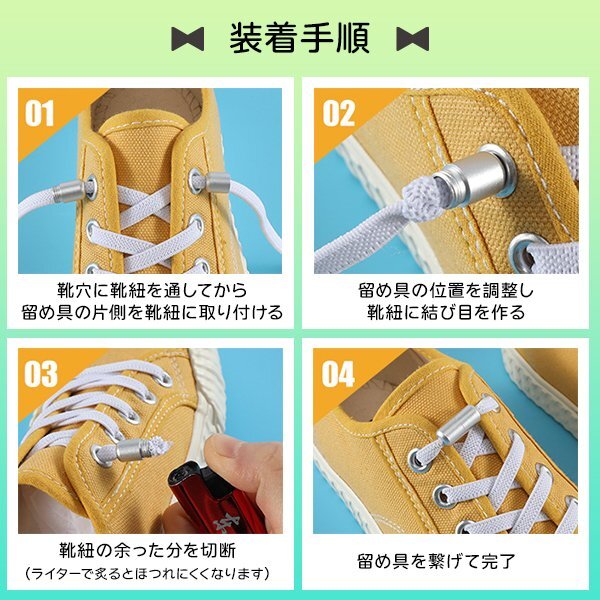 装着手順

01

靴穴に靴紐を通してから
留め具の片側を靴紐に取り付ける

02

留め具の位置を調整し
靴紐に結び目を作る

03

靴紐の余った分を切断
(ライターで炙るとほつれにくくなります)

04

留め具を繋げて完了