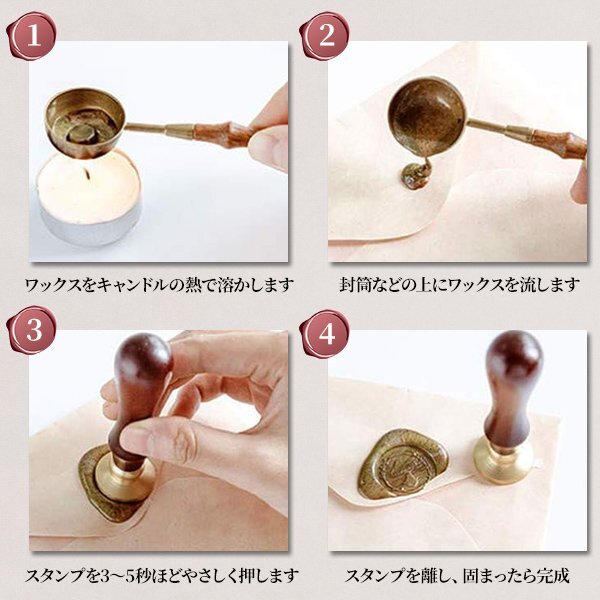 1
ワックスをキャンドルの熱で溶かします

2
封筒などの上にワックスを流します

3
スタンプを3～5秒ほどやさしく押します

4
スタンプを離し、固まったら完成