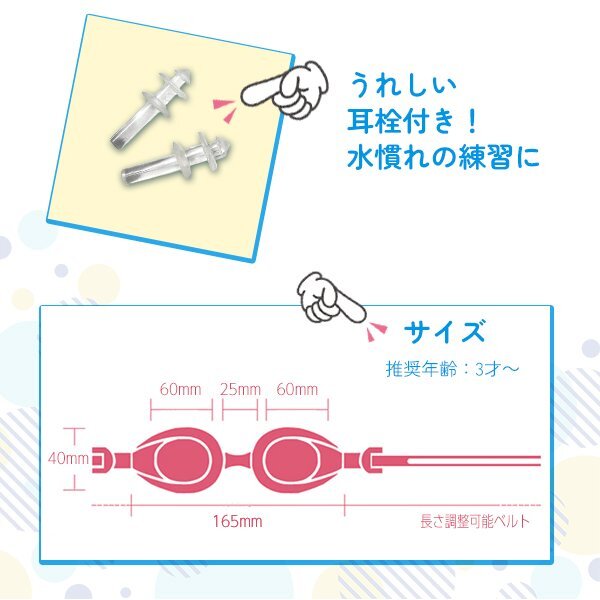 うれしい
耳栓付き！
水慣れの練習に

サイズ

推奨年齢：3才～

60mm 25mm 60mm

40mm

165mm

長さ調整可能ベルト