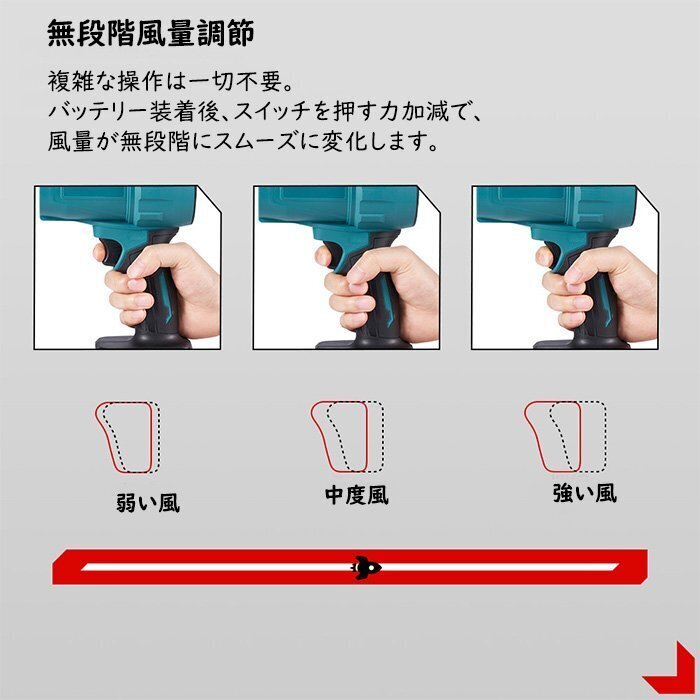 無段階風量調節

複雑な操作は一切不要。
バッテリー装着後、スイッチを押す力加減で、
風量が無段階にスムーズに変化します。

弱い風

中度風

強い風